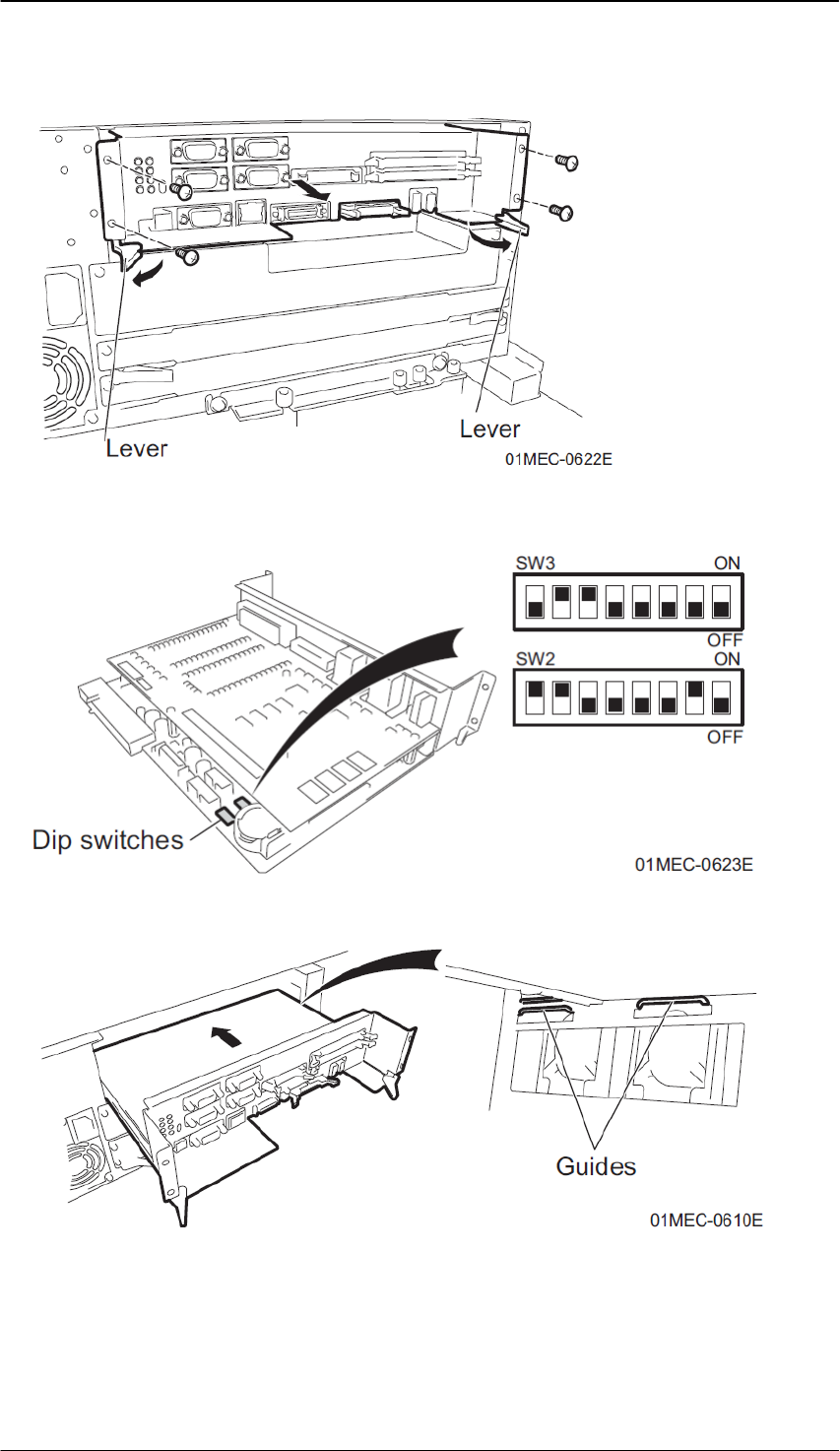 Lever

Lever

01MEC-0622E

SW3 ON

OFF

SW2 ON

OFF

Dip switches

01MEC-0623E

Guides

01MEC-0610E