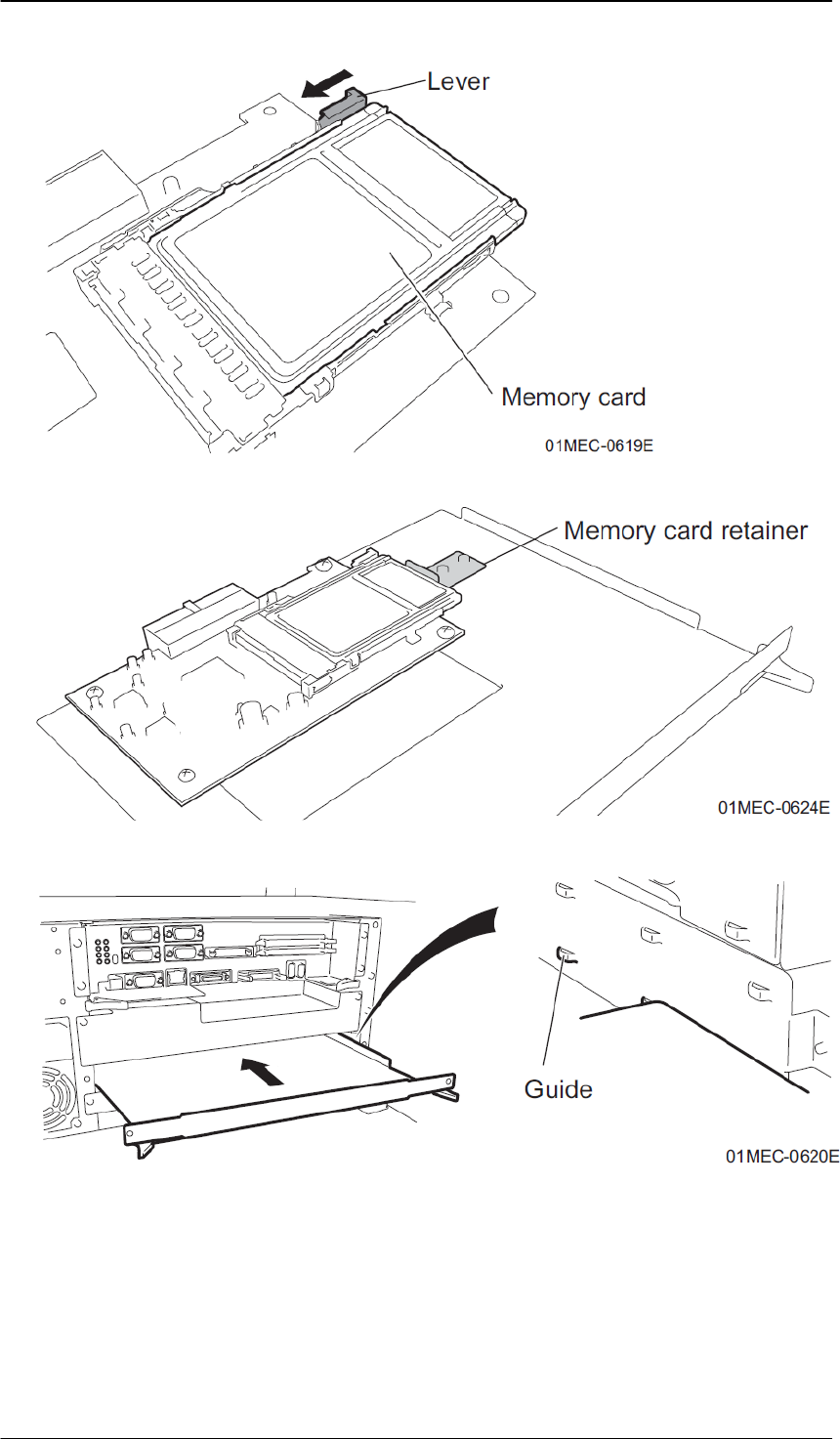 Lever

Memory card

01MEC-0619E

Memory card retainer

01MEC-0624E

Guide

01MEC-0620E