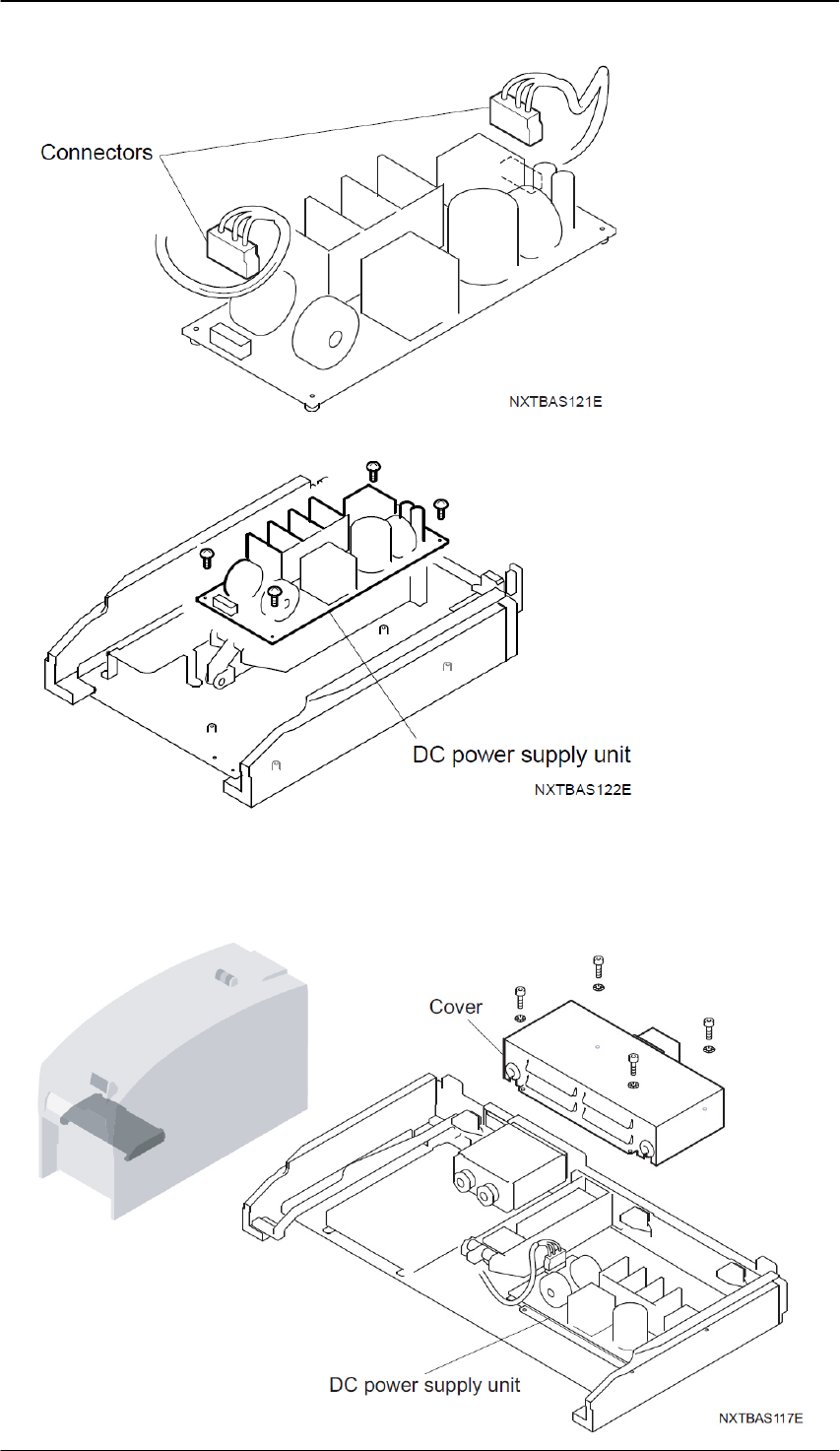 Connectors

NXTBAS121E

DC power supply unit

NXTBAS122E

Cover

DC power supply unit

NXTBAS117E