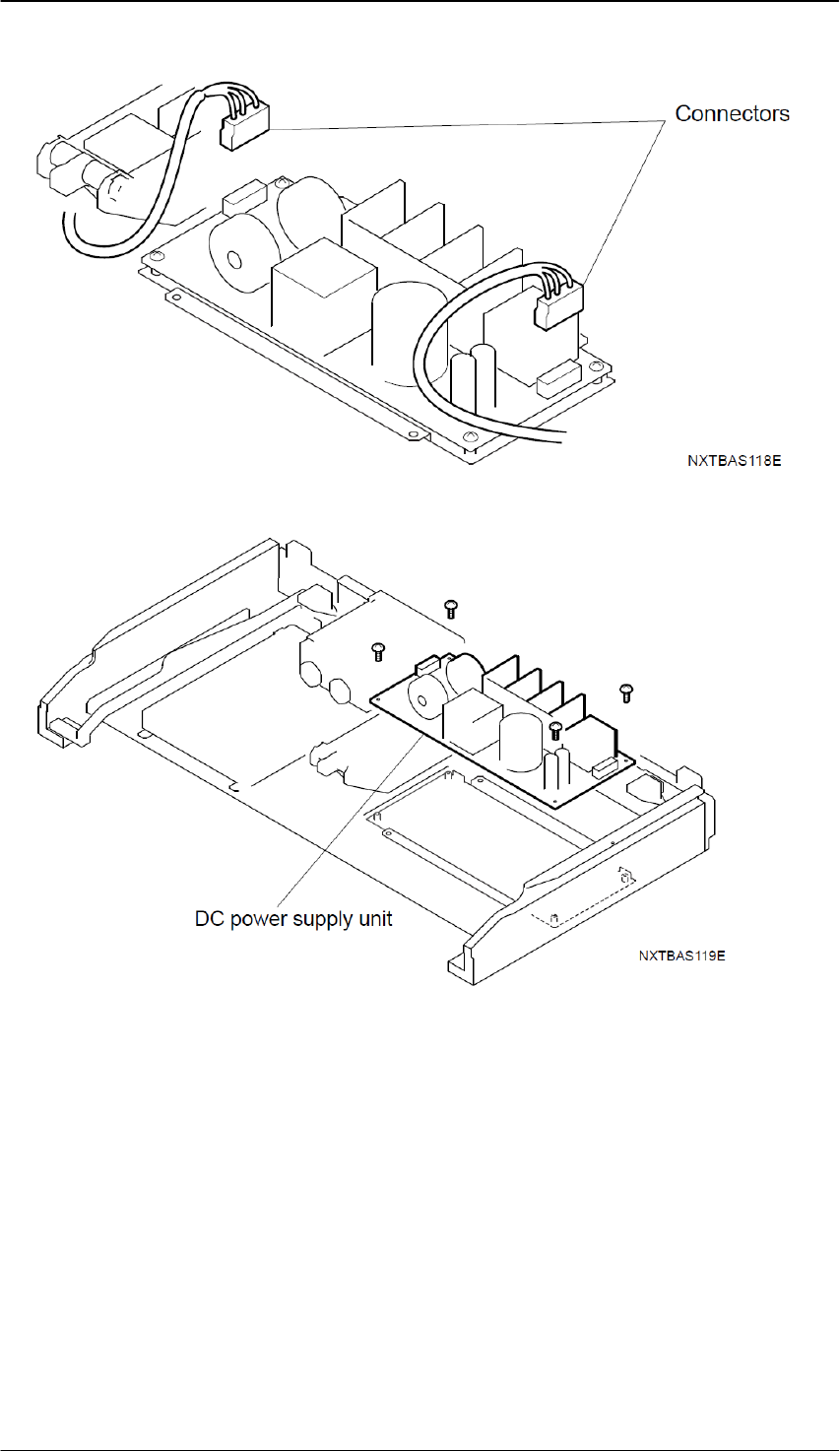 Connectors

NXTBAS118E

DC power supply unit

NXTBAS119E