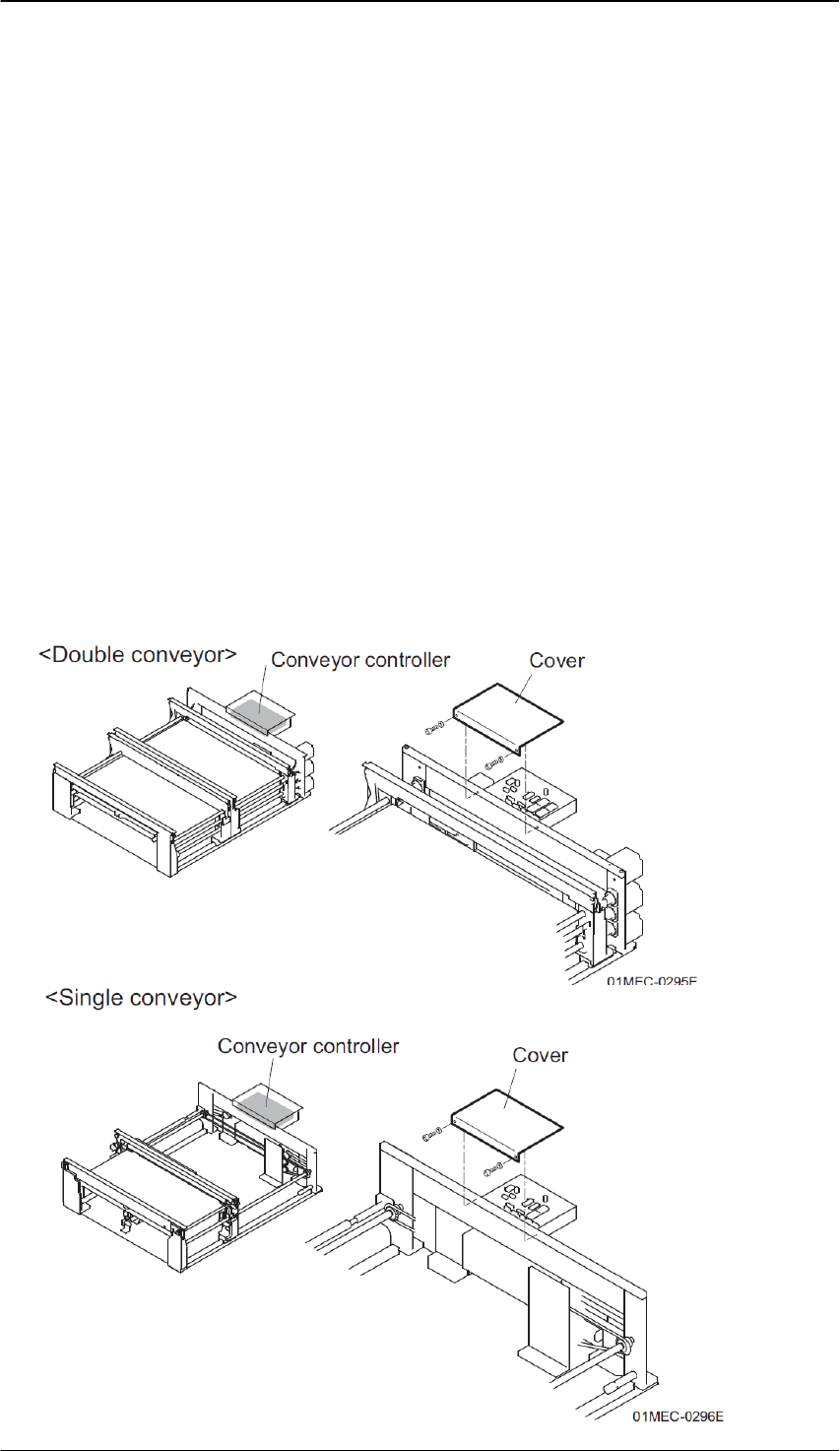 <Double conveyor>
Conveyor controller
Cover
01MEC-0295E
<Single conveyor>
Conveyor controller
Cover
01MEC-0296E