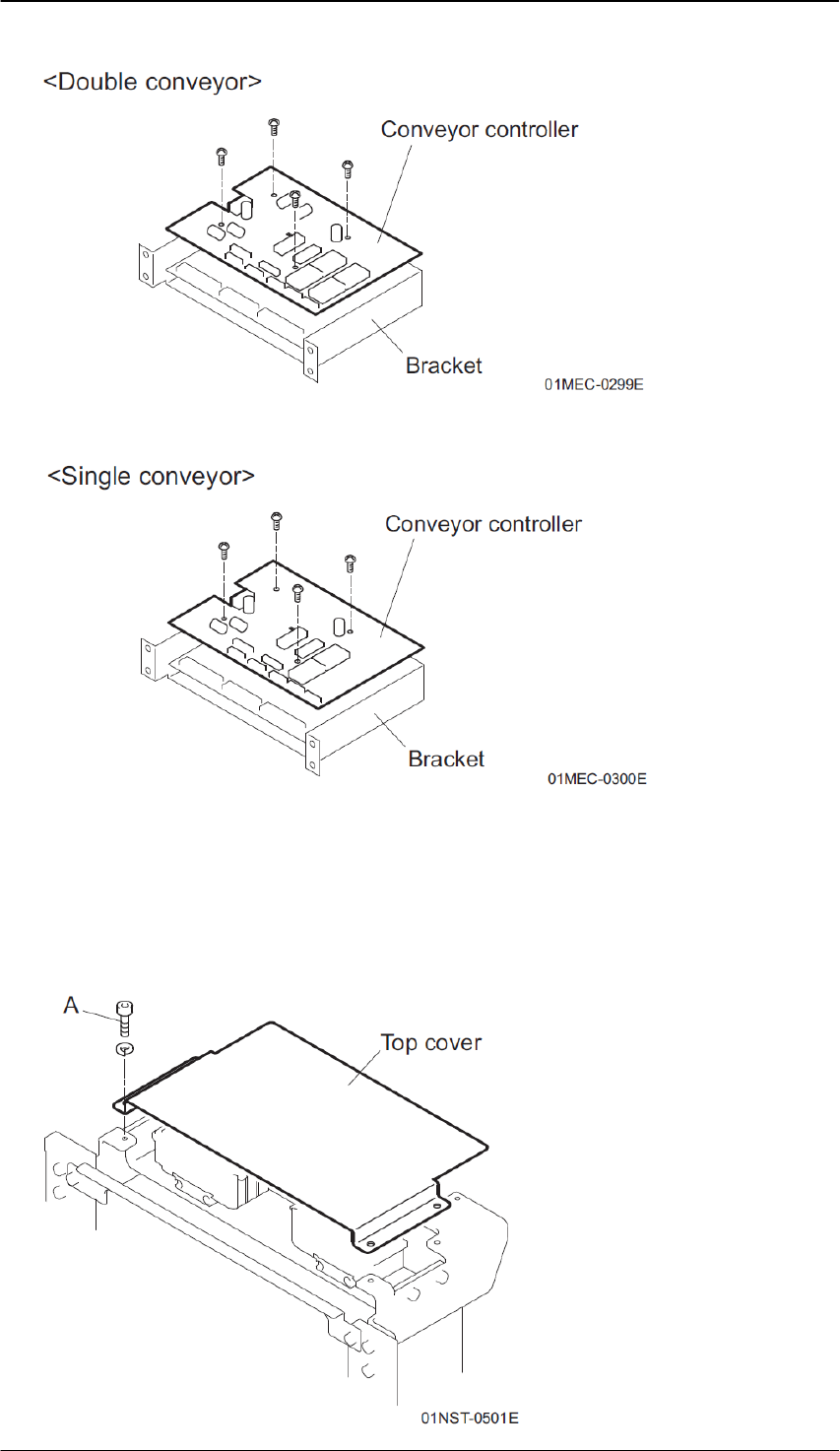 <Double conveyor>

Conveyor controller

Bracket

01MEC-0299E

<Single conveyor>

Conveyor controller

Bracket

01MEC-0300E

A

Top cover

01NST-0501E