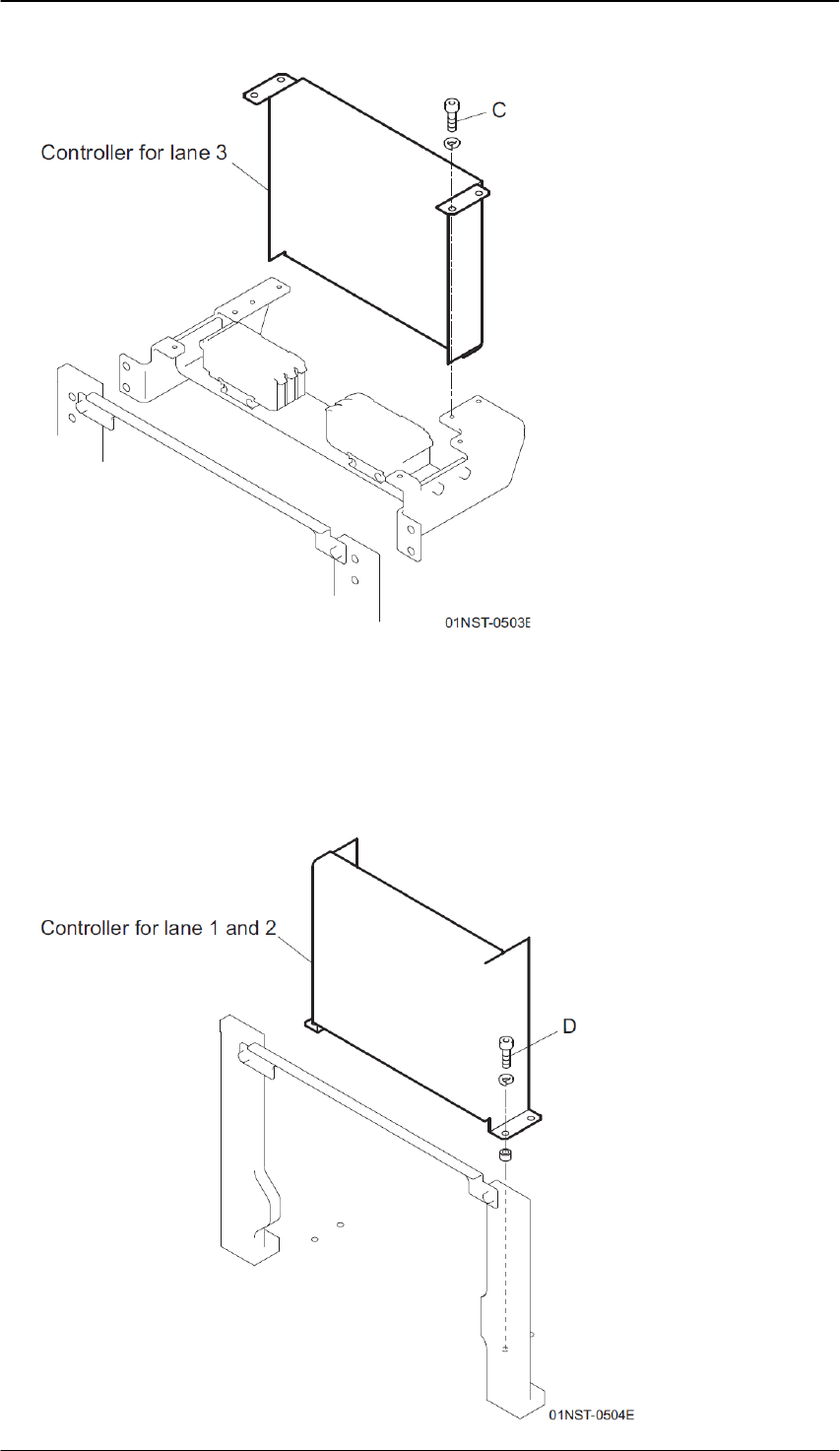 Controller for lane 3

C

01NST-0503E

Controller for lane 1 and 2

D

01NST-0504E