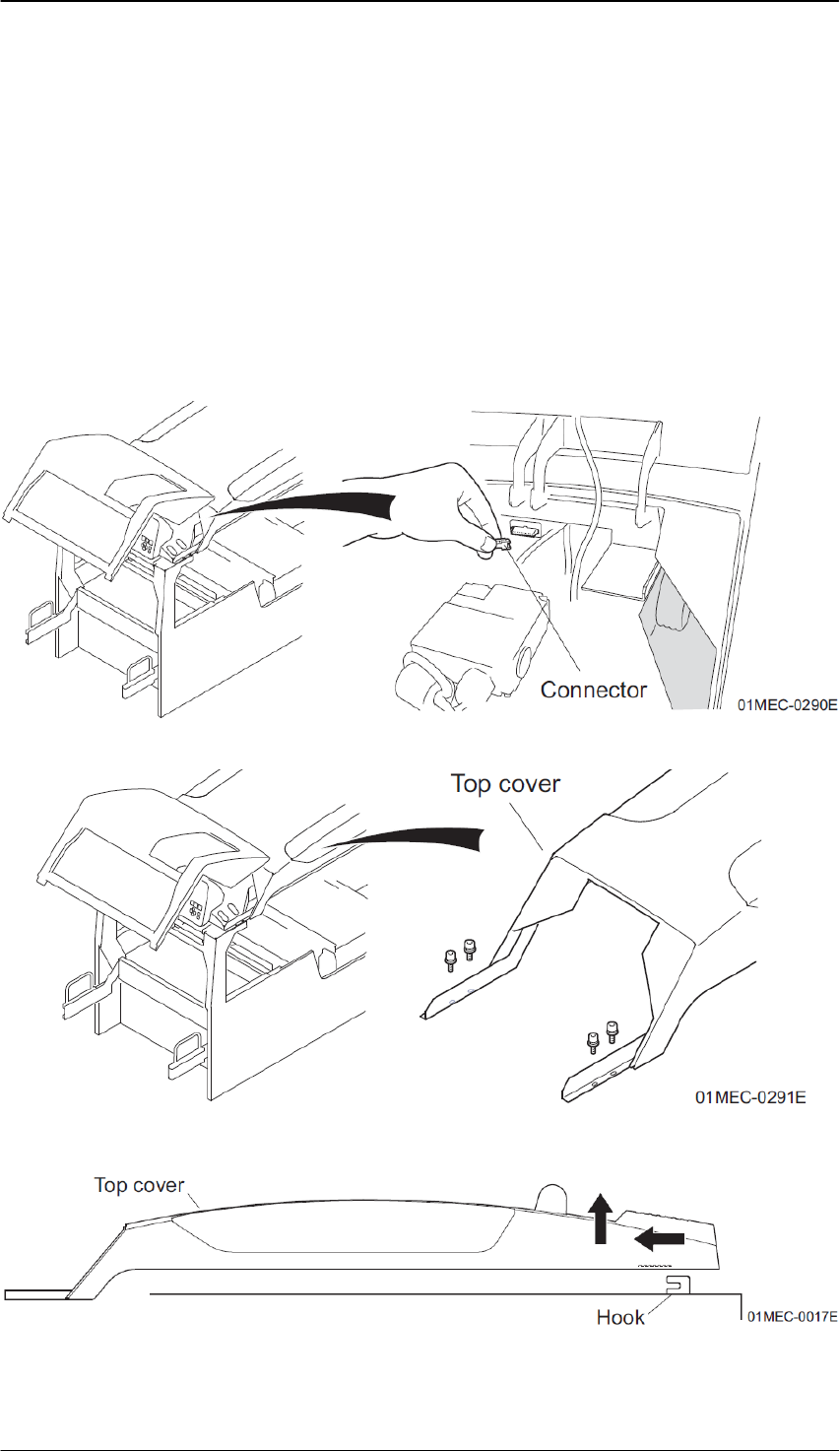 Connector

01MEC-0290E

Top cover

01MEC-0291E

Top cover

Hook

01MEC-0017E