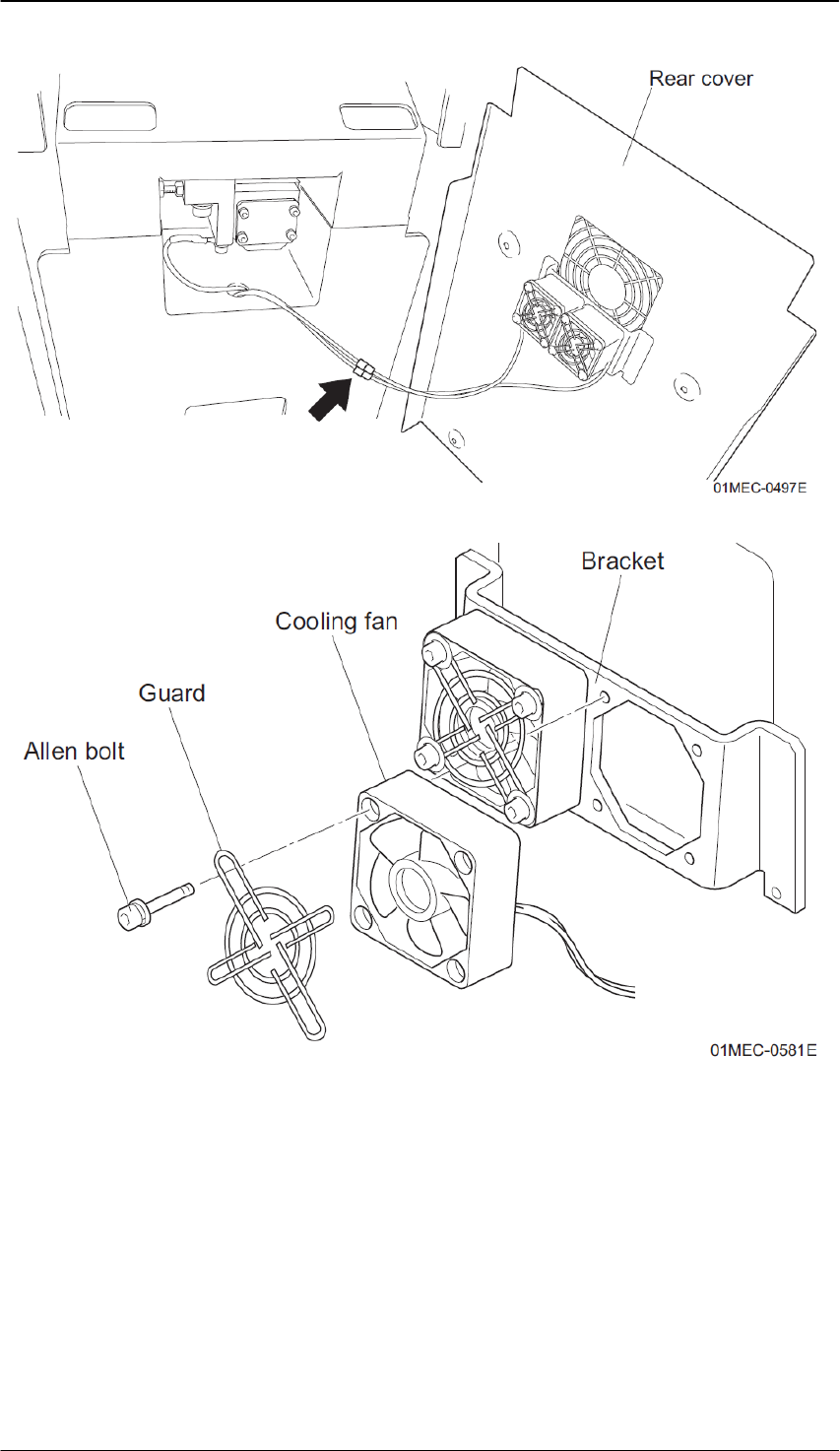 Rear cover

01MEC-0497E

Bracket

Cooling fan

Guard

Allen bolt

01MEC-0581E