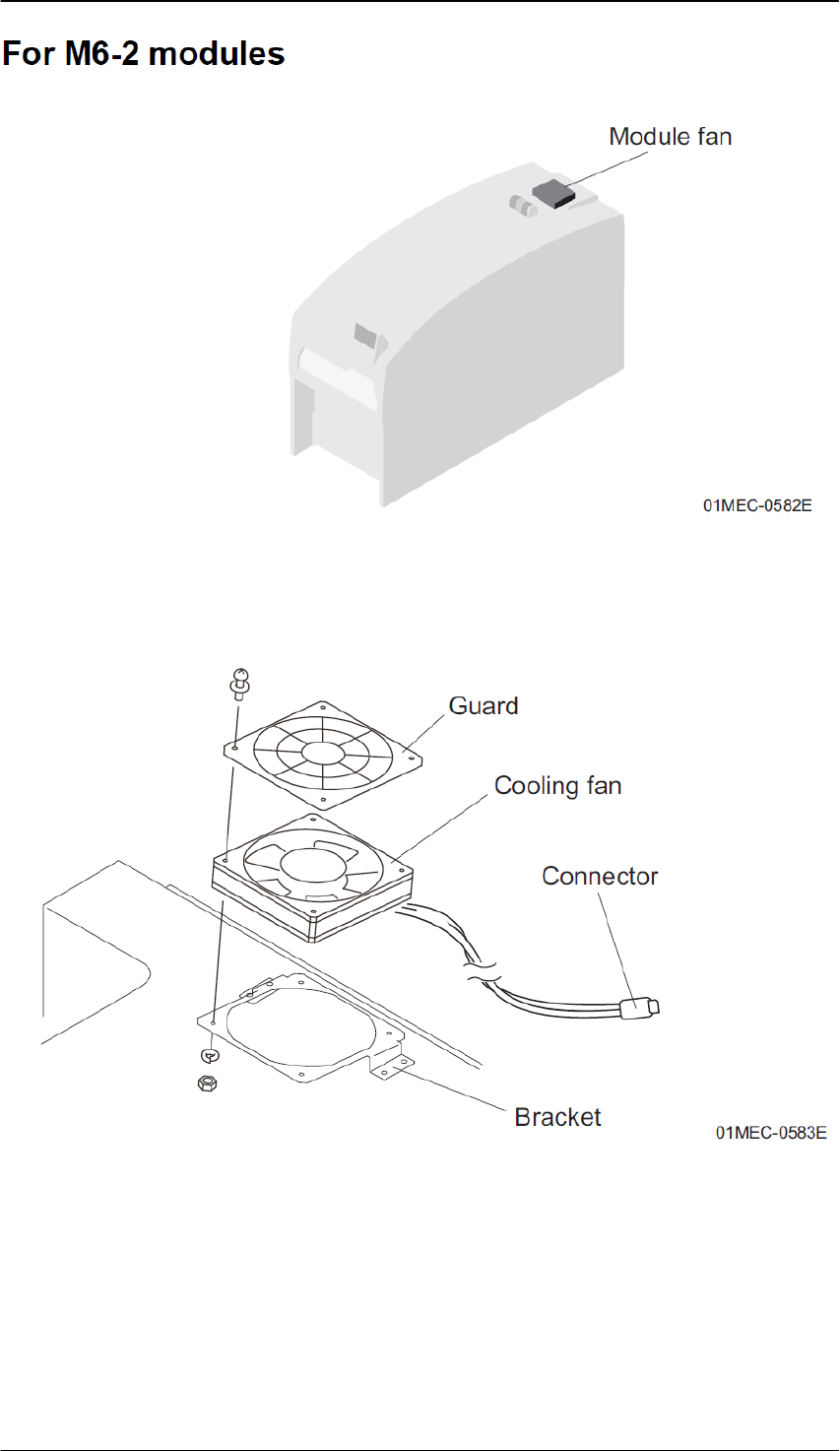 For M6-2 modules

Module fan

01MEC-0582E

Guard

Cooling fan

Connector

Bracket

01MEC-0583E