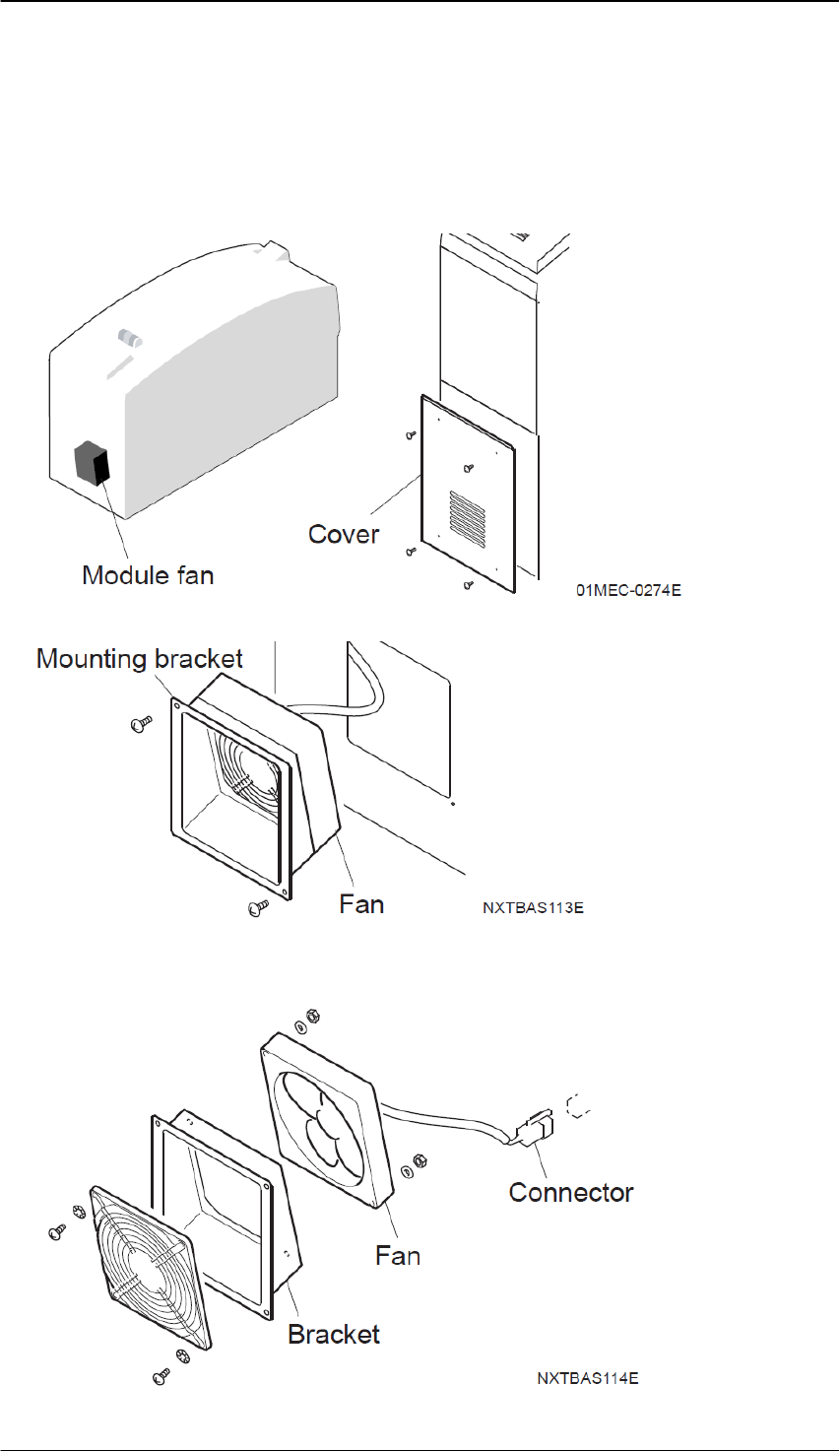 Module fan

Cover

01MEC-0274E

Mounting bracket

Fan

NXTBAS113E

Connector

Fan

Bracket

NXTBAS114E