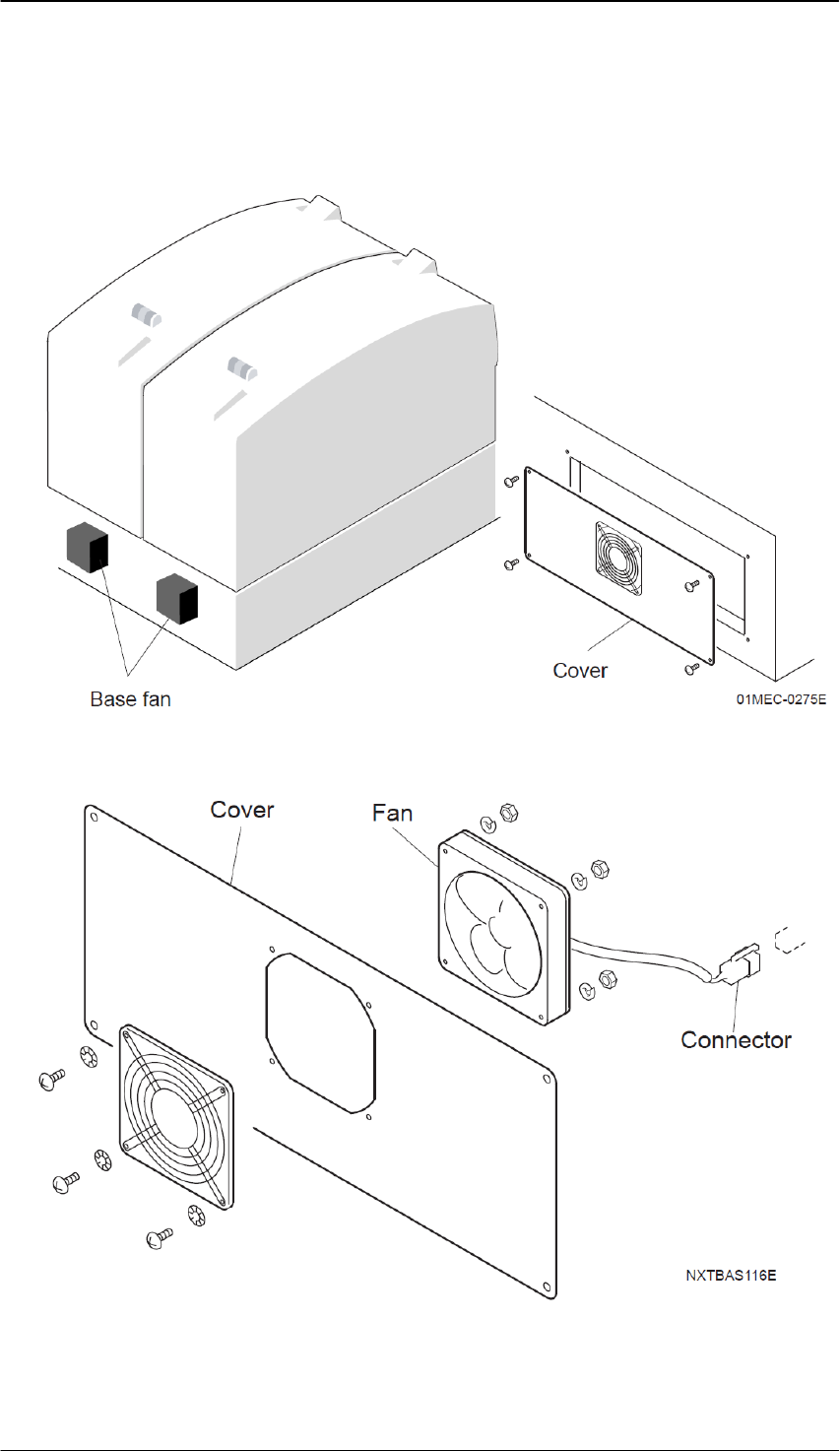 Base fan

Cover

01MEC-0275E

Cover

Fan

Connector

NXTBAS116E