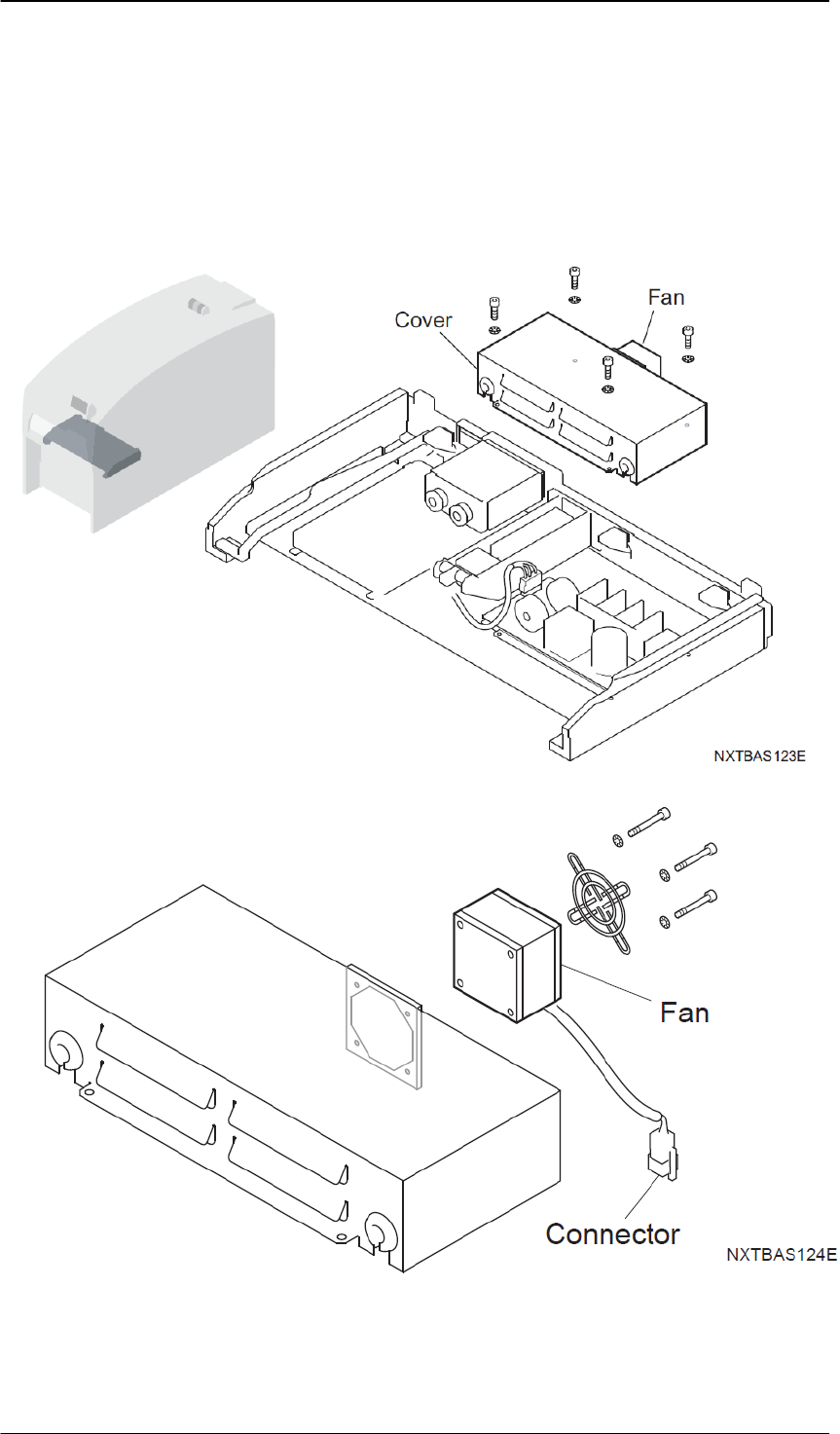 Cover
Fan
NXTBAS123E

Fan
Connector
NXTBAS124E