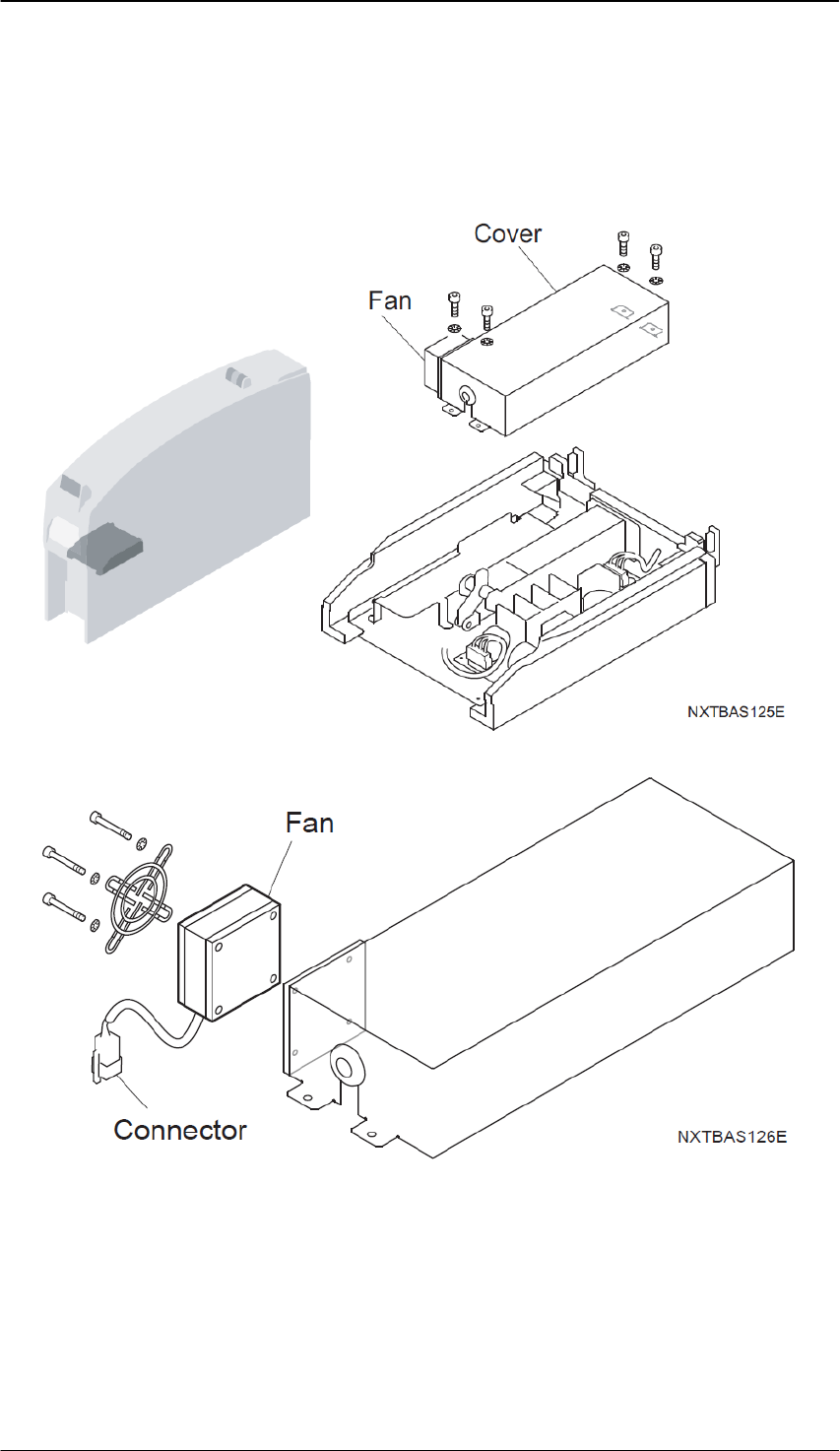 Cover

Fan

NXTBAS125E

Fan

Connector

NXTBAS126E