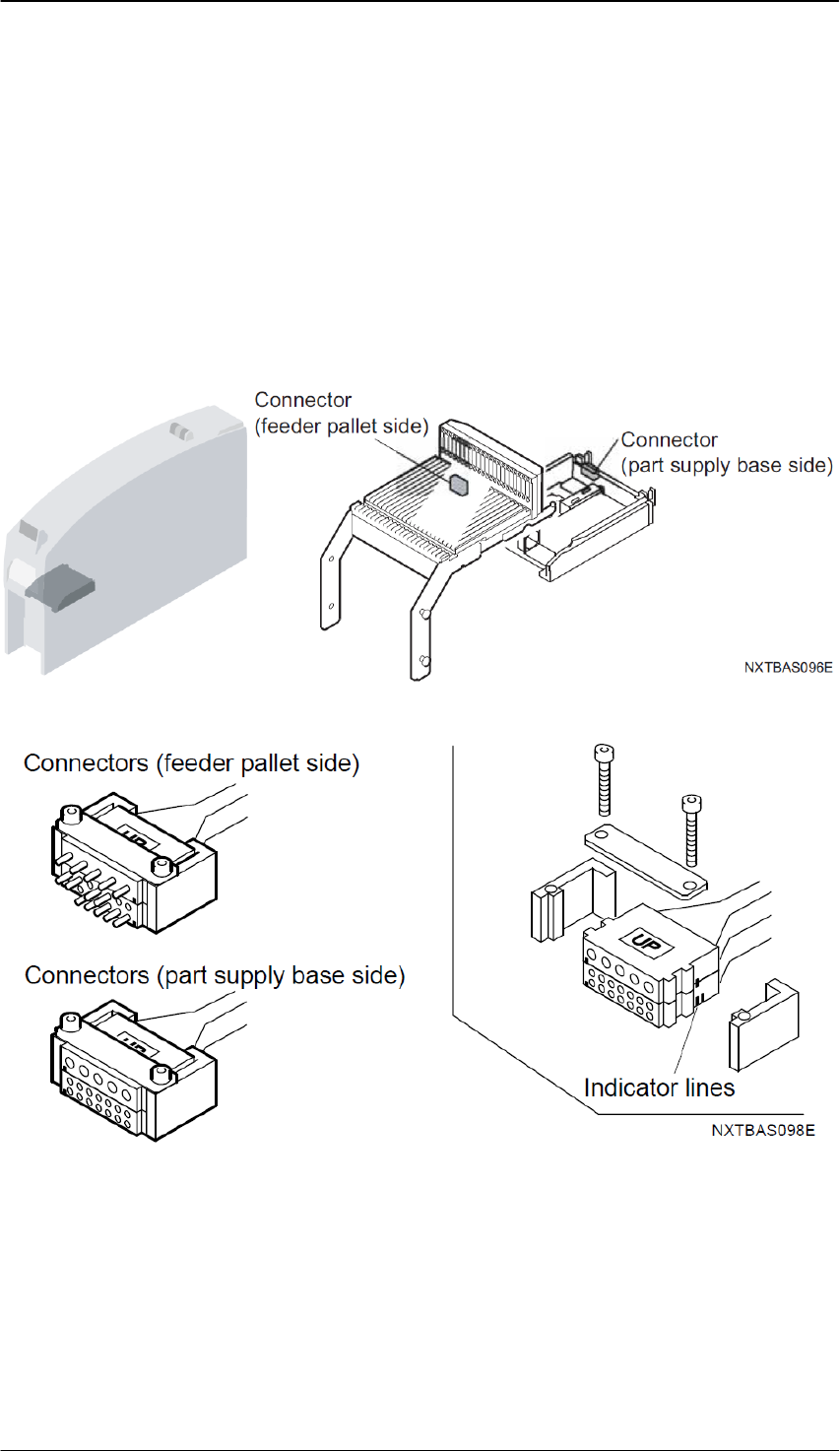 Connector
(feeder pallet side)

Connector
(part supply base side)

NXTBAS096E

Connectors (feeder pallet side)

UP

Connectors (part supply base side)

UP

UP

Indicator lines

NXTBAS098E