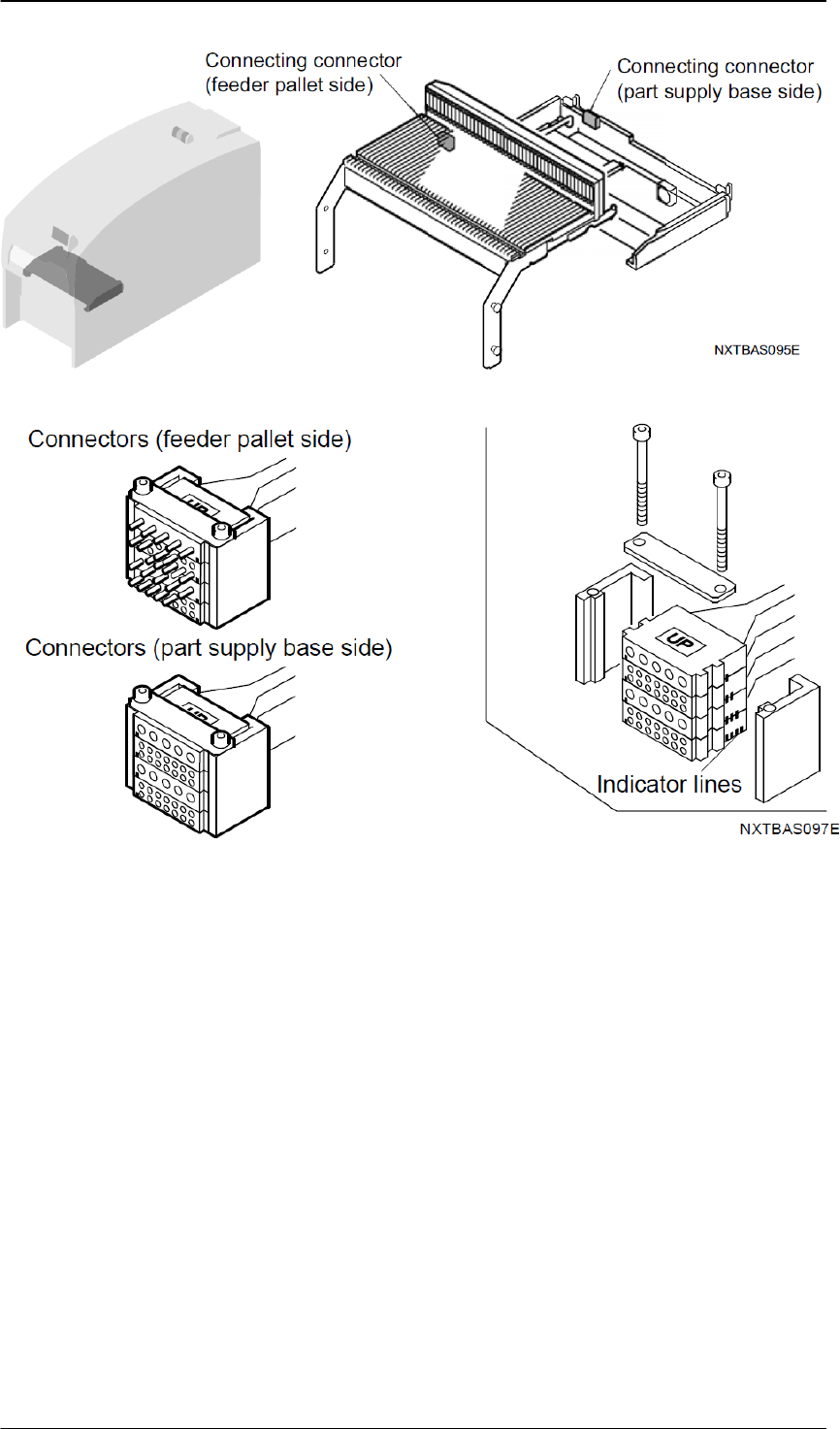 Connecting connector (feeder pallet side)

Connecting connector (part supply base side)

NXTBAS095E

Connectors (feeder pallet side)

UP

Connectors (part supply base side)

UP

UP

Indicator lines

NXTBAS097E