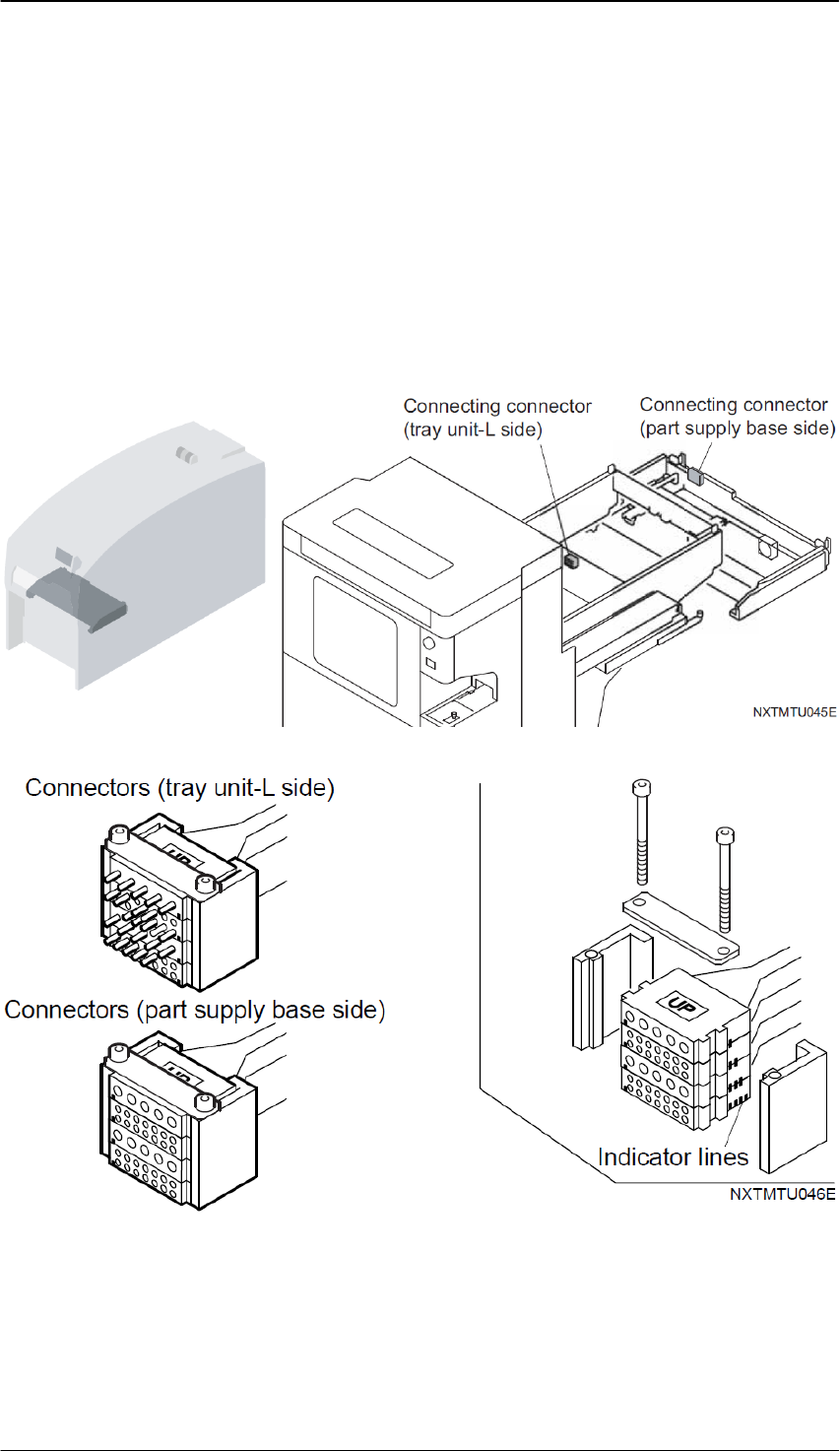 Connecting connector
(tray unit-L side)

Connecting connector
(part supply base side)

NXTMTU045E

Connectors (tray unit-L side)

UP

Connectors (part supply base side)

UP

UP

Indicator lines

NXTMTU046E