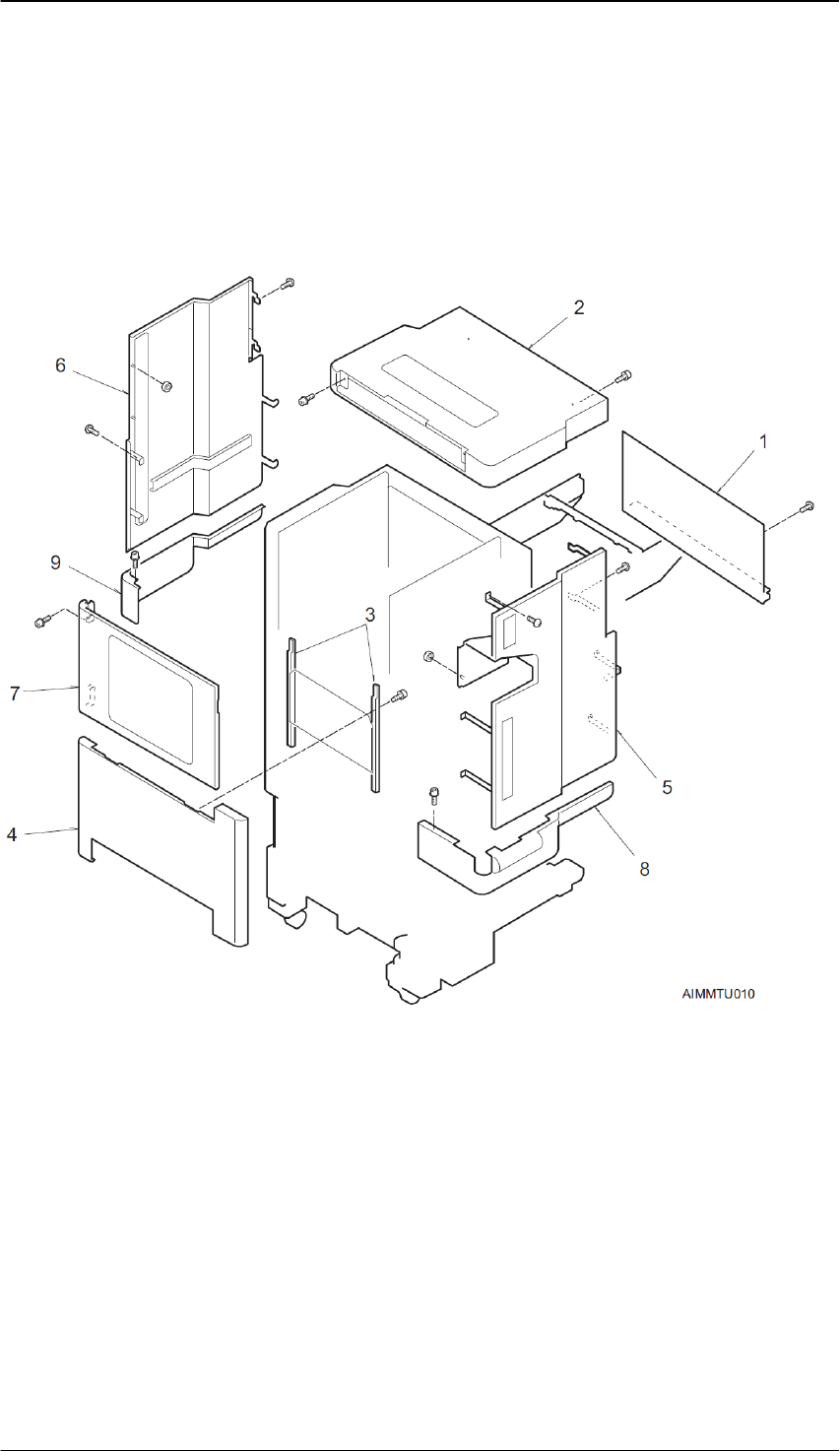 2
6
1
9
3
7
5
4
8
AIMMTU010