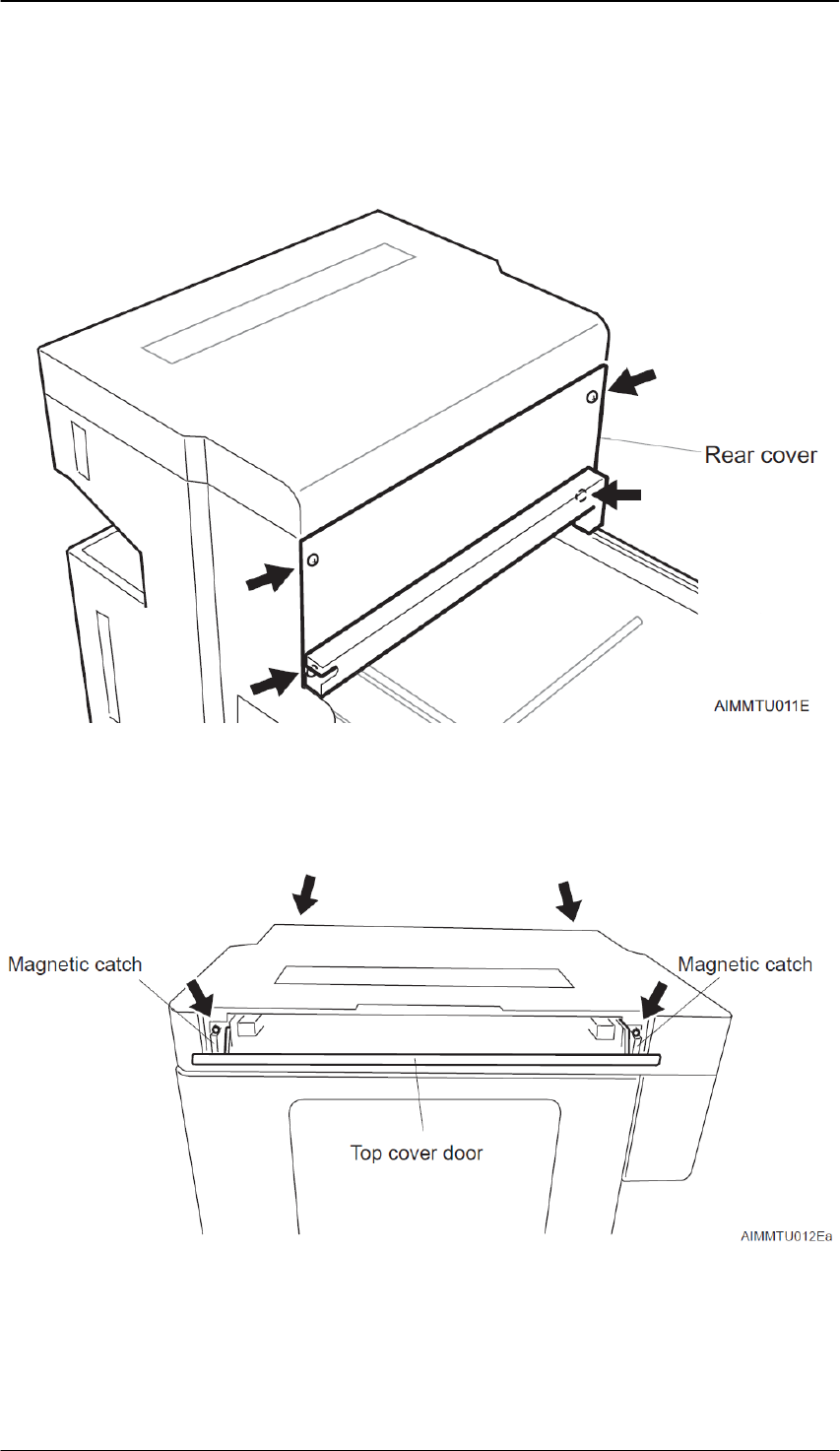 Rear cover

AIMMTU011E

Magnetic catch

Magnetic catch

Top cover door

AIMMTU012Ea