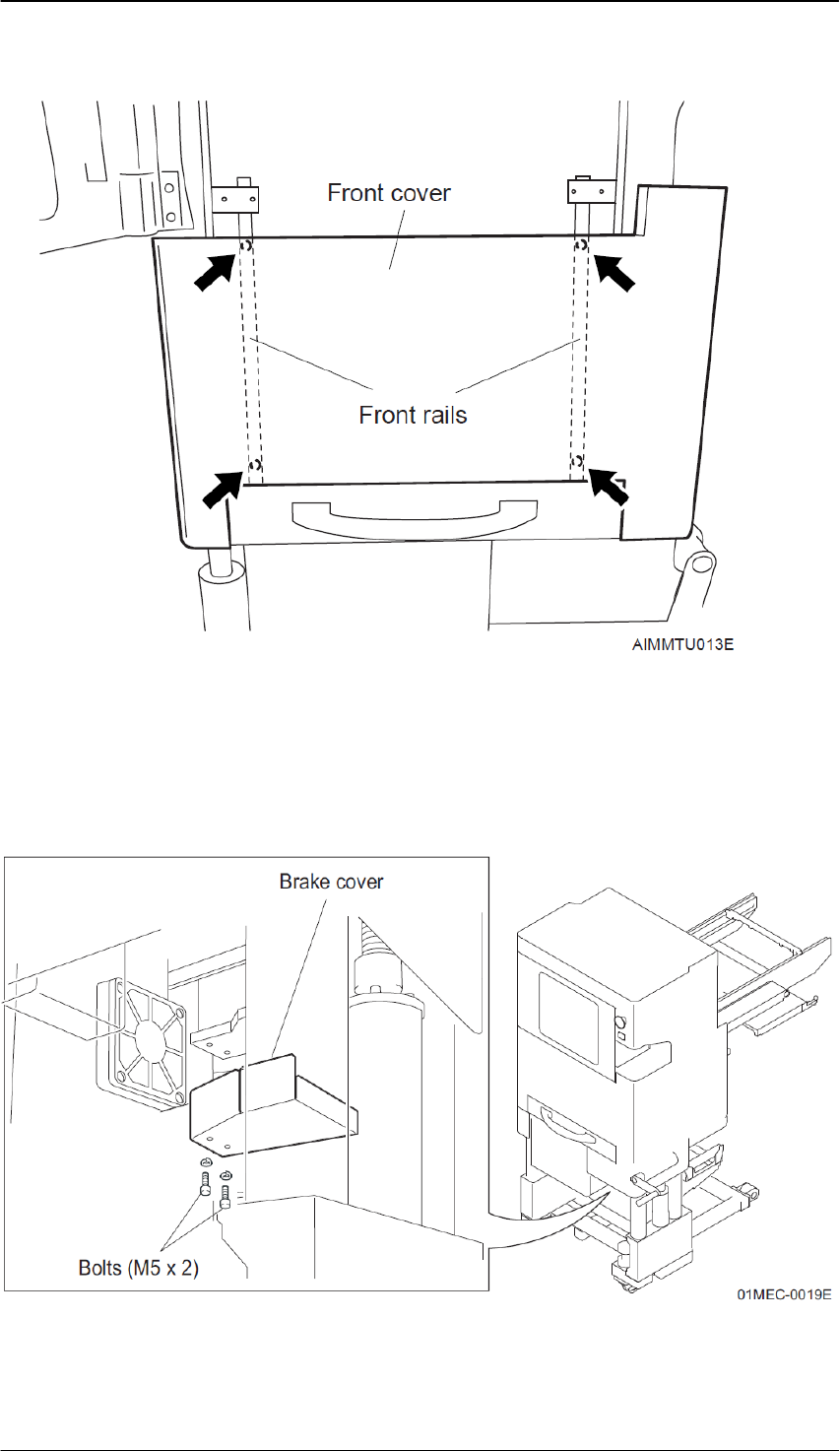 Front cover

Front rails

AIMMTU013E

Brake cover

Bolts (M5 x 2)

01MEC-0019E