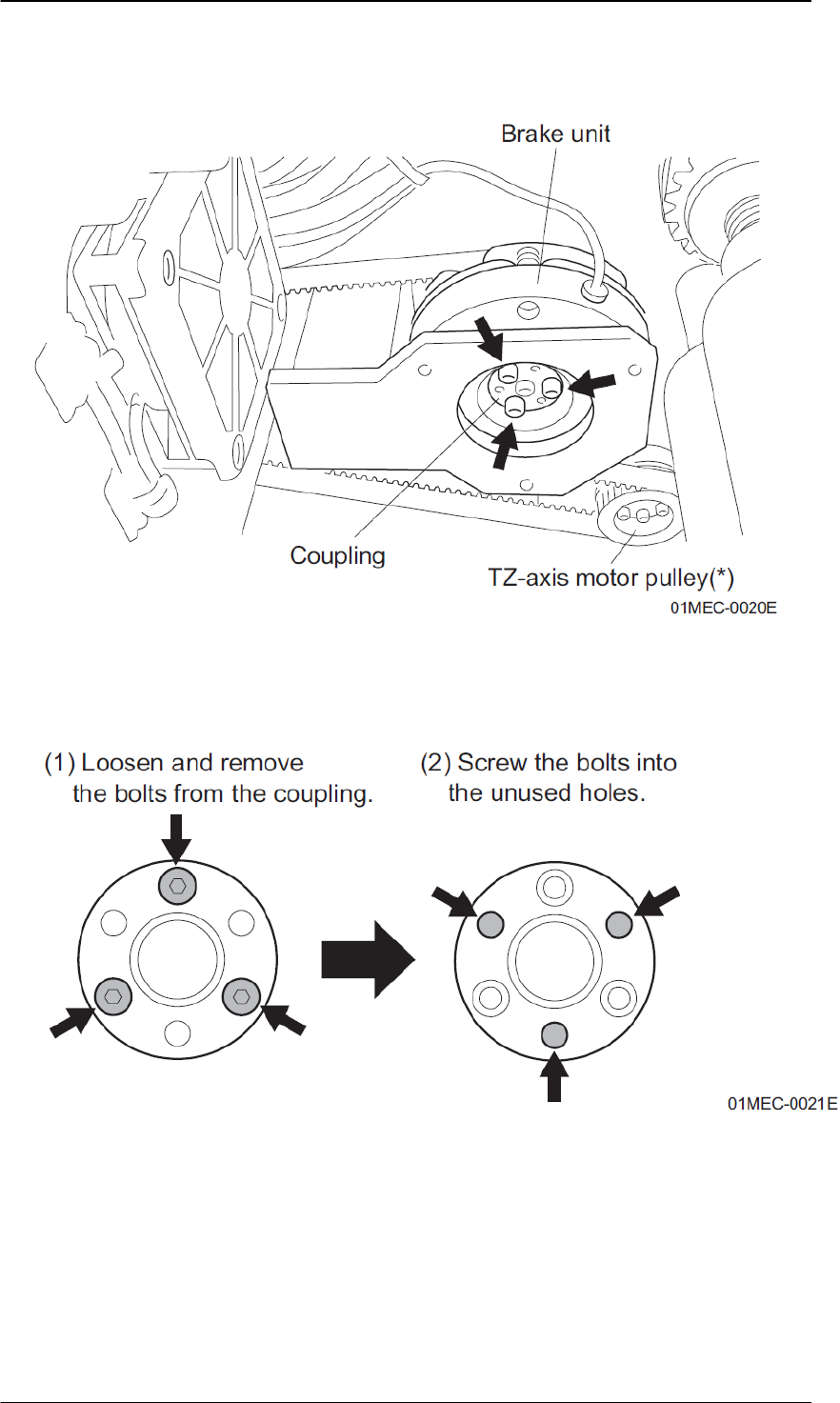 Brake unit

Coupling

TZ-axis motor pulley(*)

01MEC-0020E

(1) Loosen and remove the bolts from the coupling.

(2) Screw the bolts into the unused holes.

01MEC-0021E