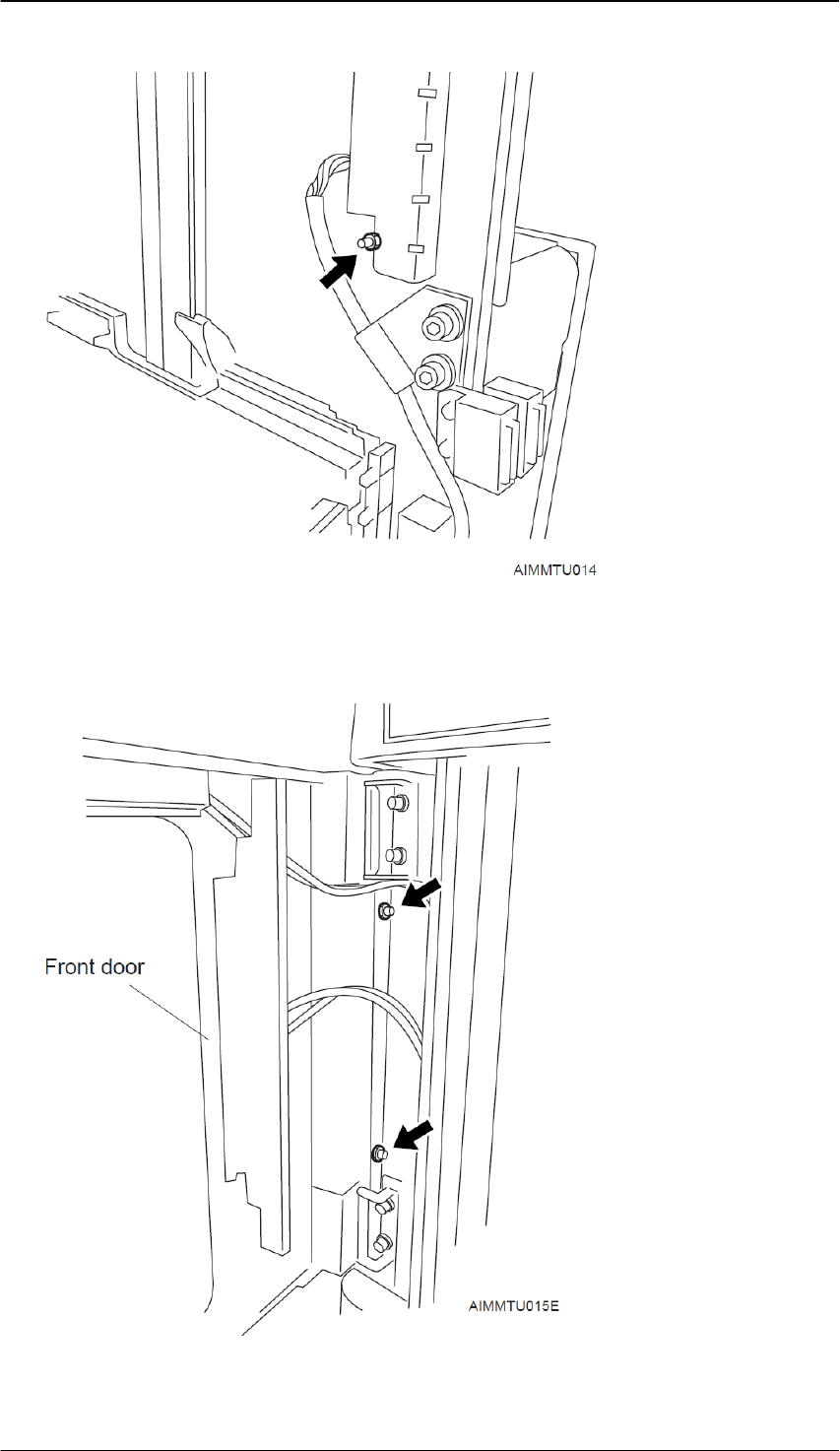 AIMMTU014

Front door

AIMMTU015E