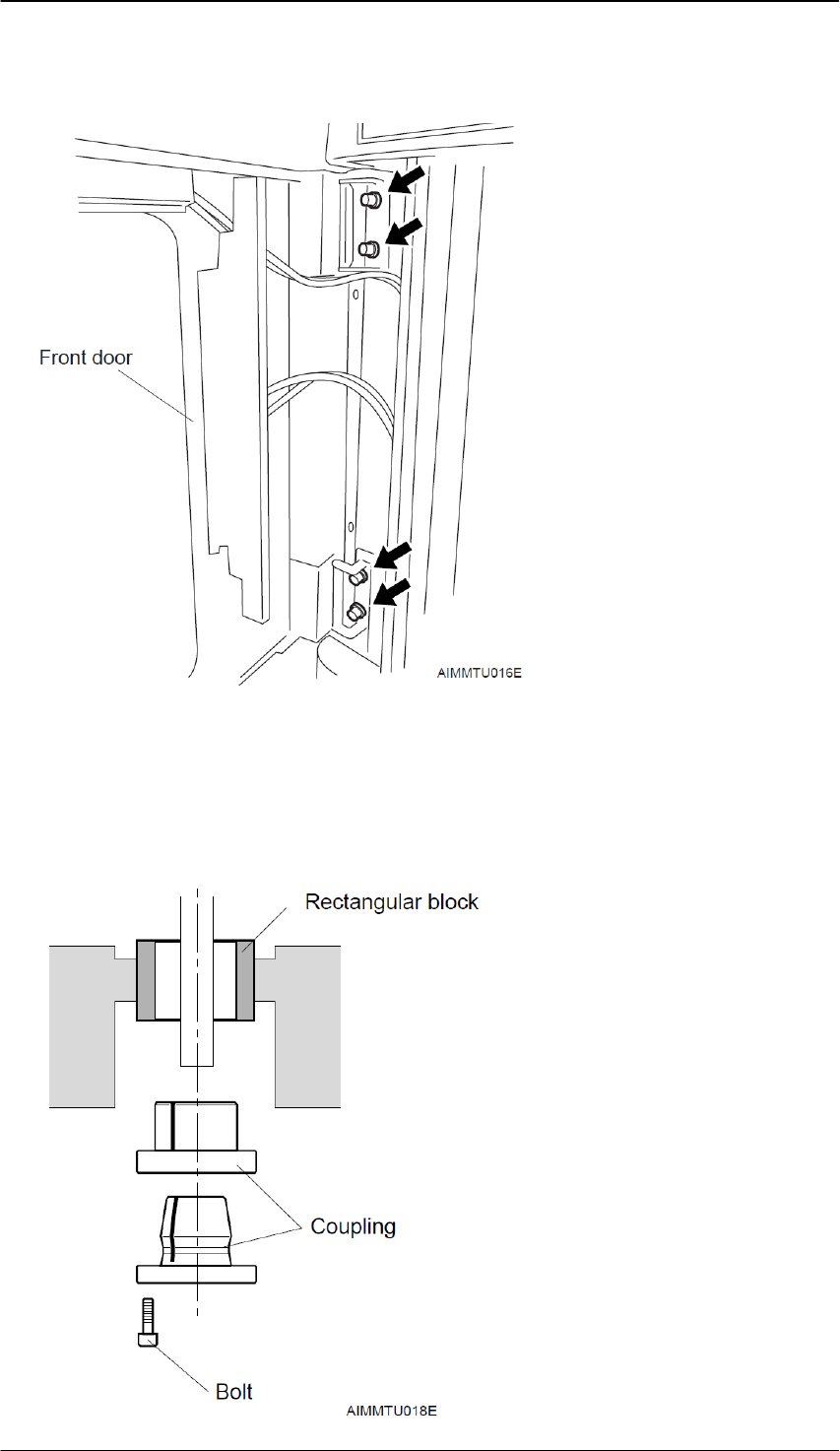 Front door

AIMMTU016E

Rectangular block

Coupling

Bolt

AIMMTU018E