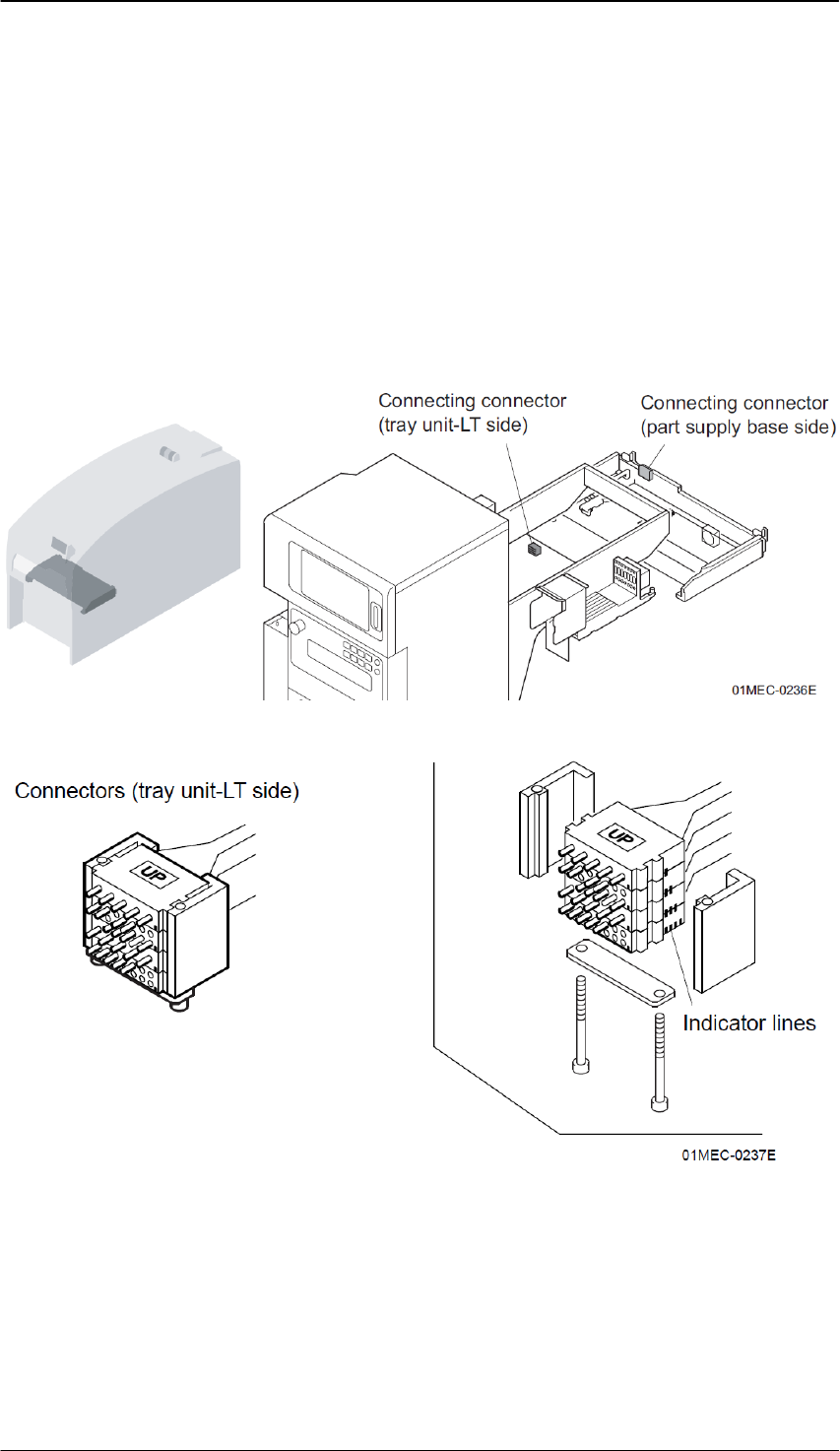 Connecting connector (tray unit-LT side)

Connecting connector (part supply base side)

01MEC-0236E

Connectors (tray unit-LT side)

UP

UP

Indicator lines

01MEC-0237E