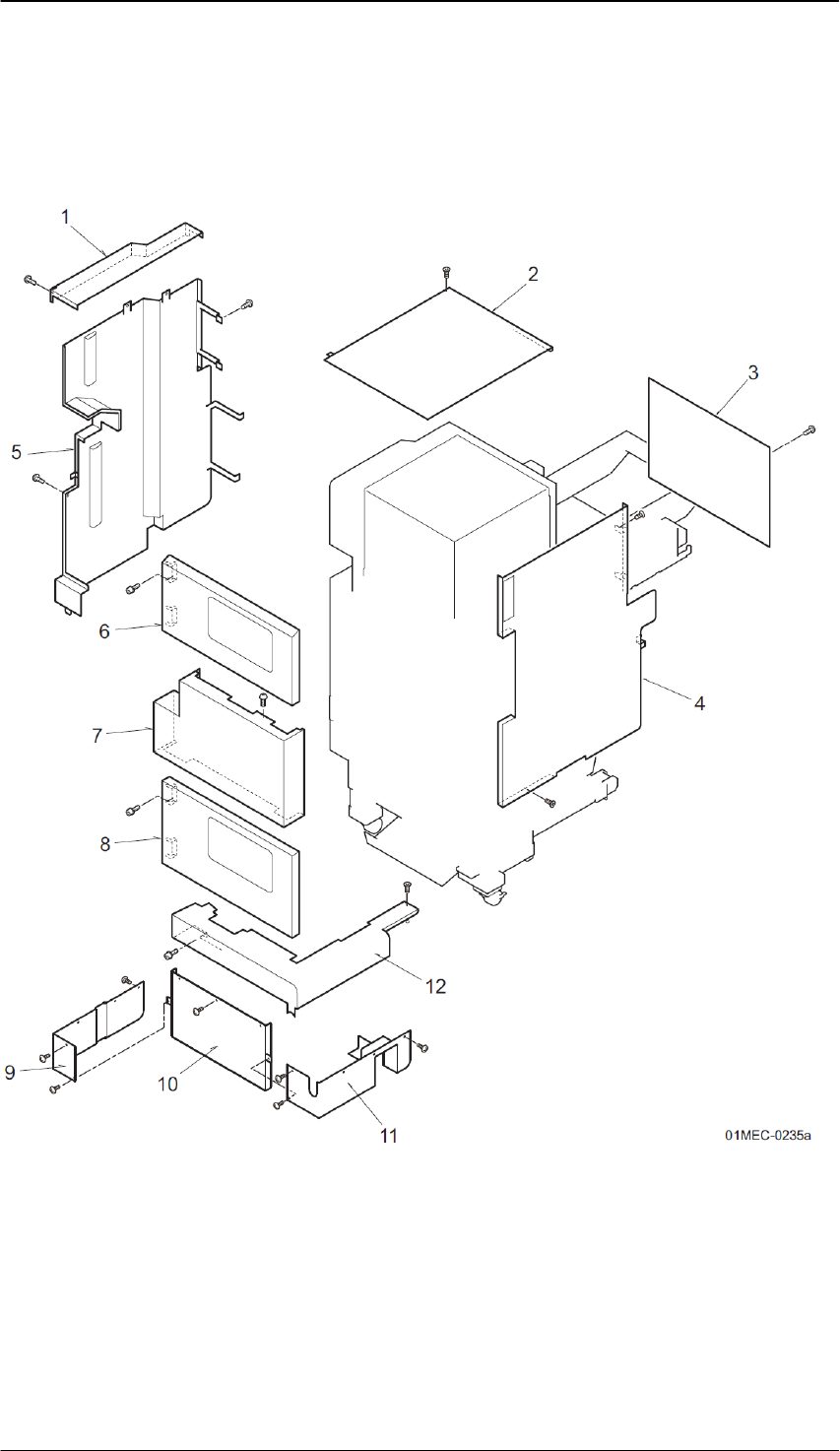 1
2
3
5
6
4
7
8
12
9
10
11
01MEC-0235a