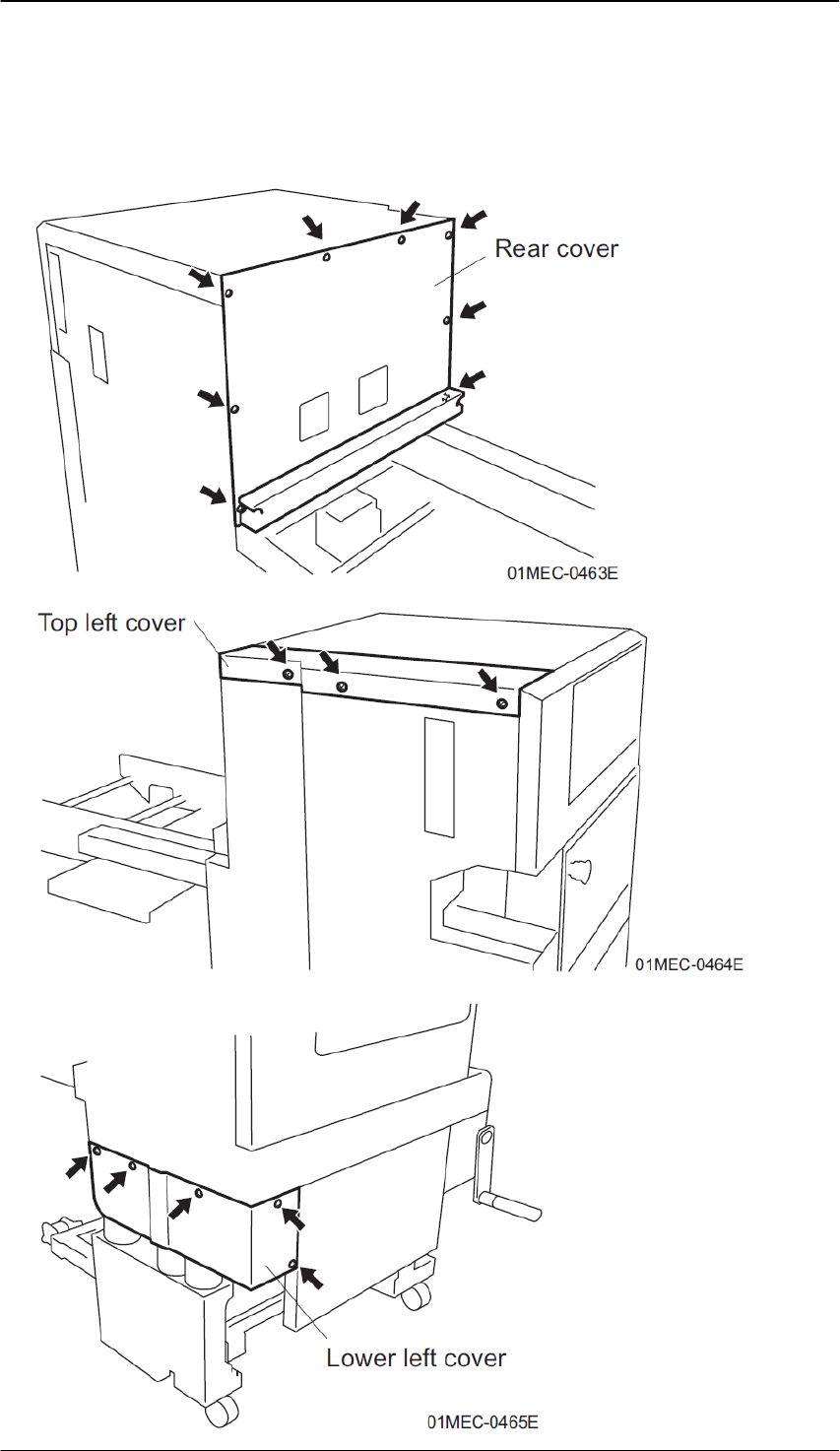 Rear cover

01MEC-0463E

Top left cover

01MEC-0464E

Lower left cover

01MEC-0465E