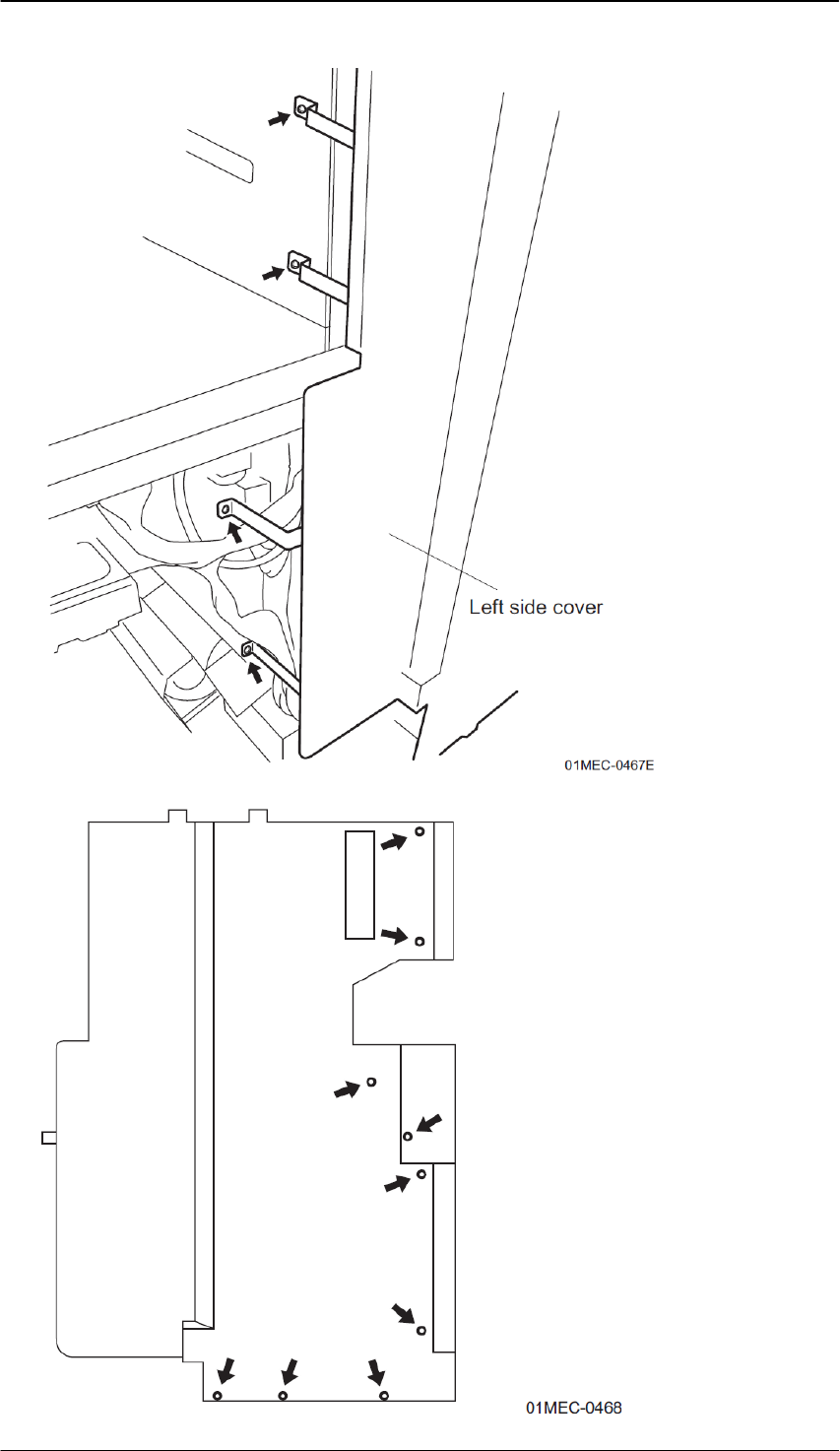 Left side cover

01MEC-0467E

01MEC-0468