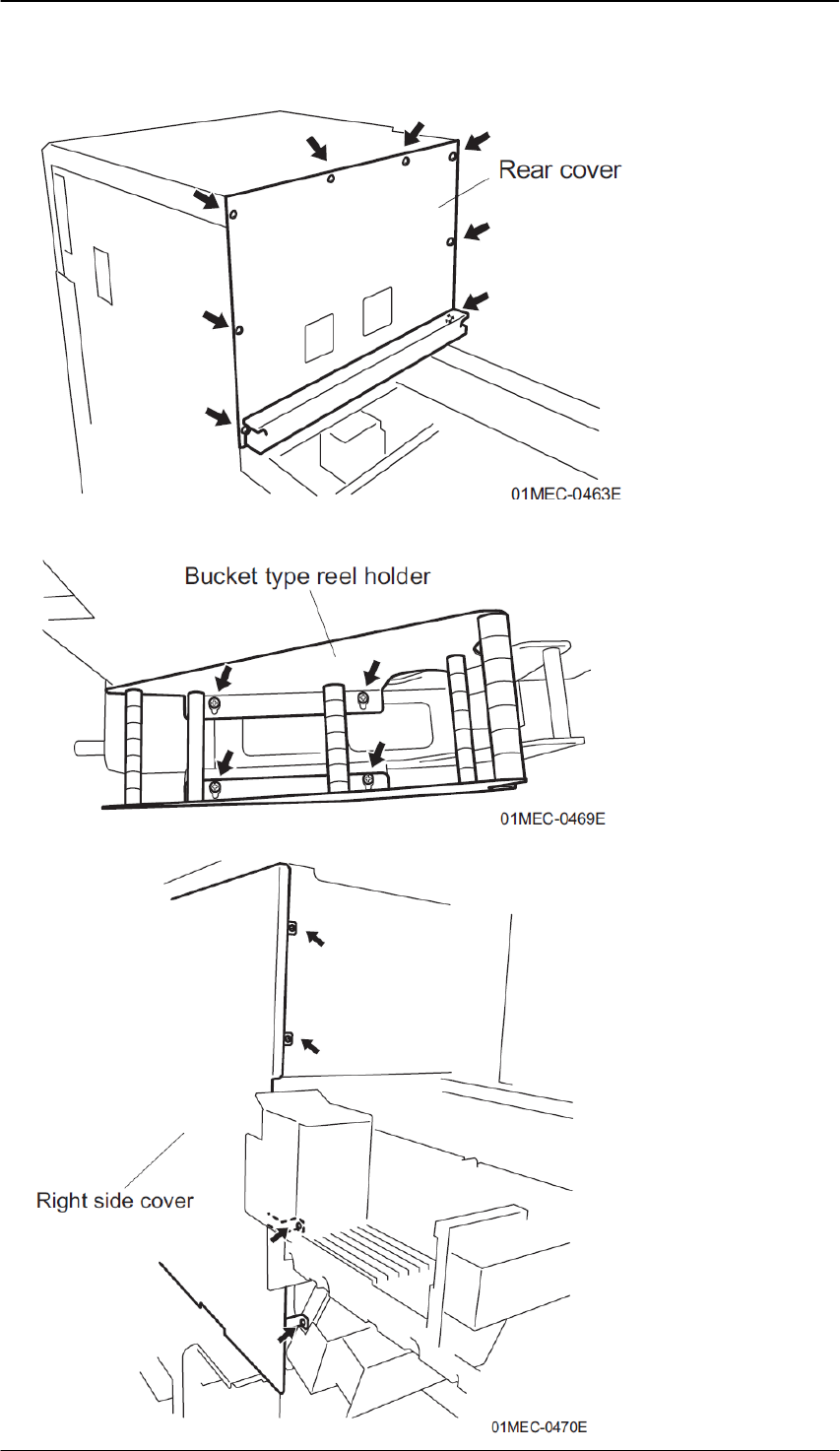 Rear cover

01MEC-0463E

Bucket type reel holder

01MEC-0469E

Right side cover

01MEC-0470E