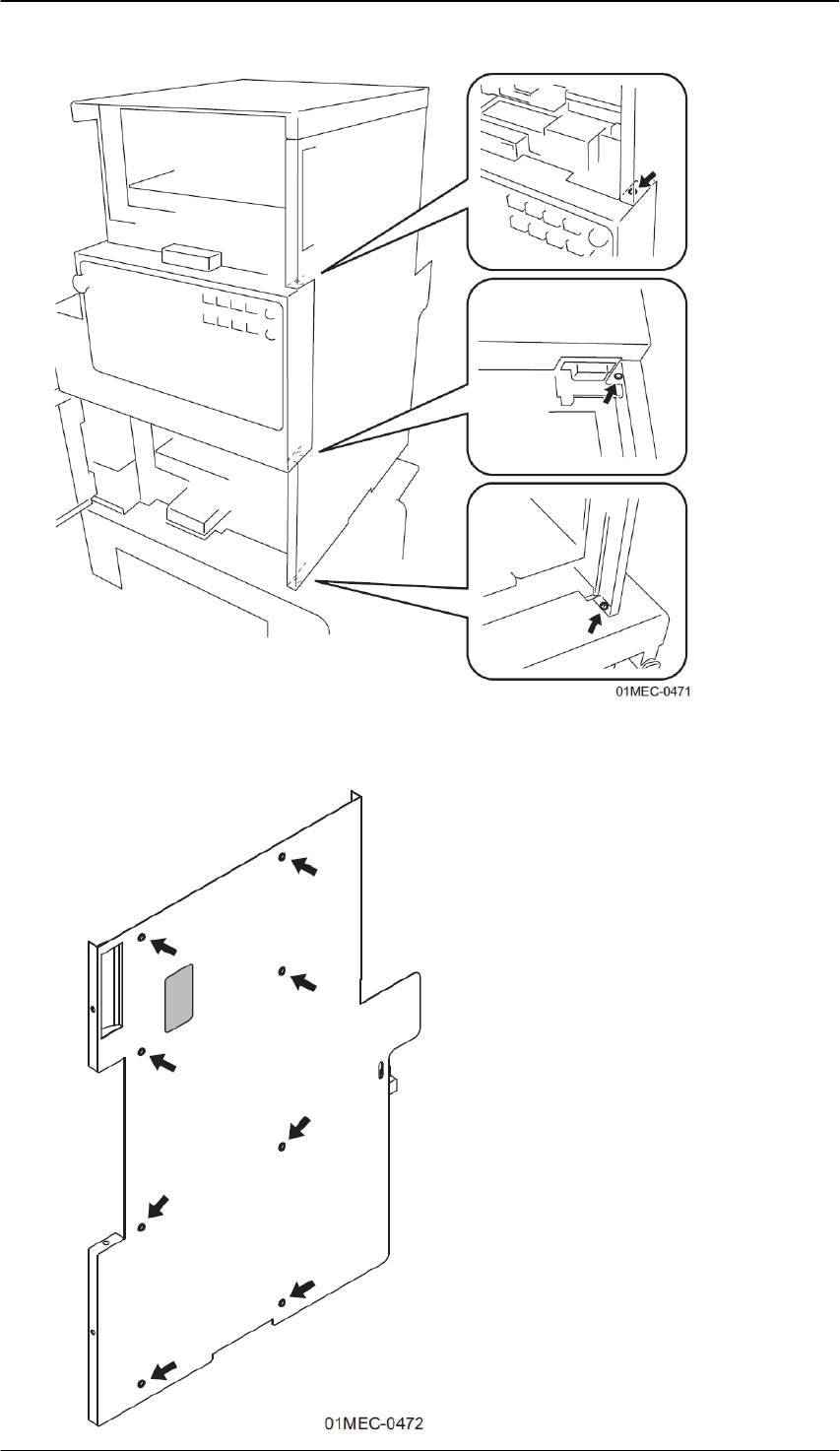 01MEC-0471

01MEC-0472