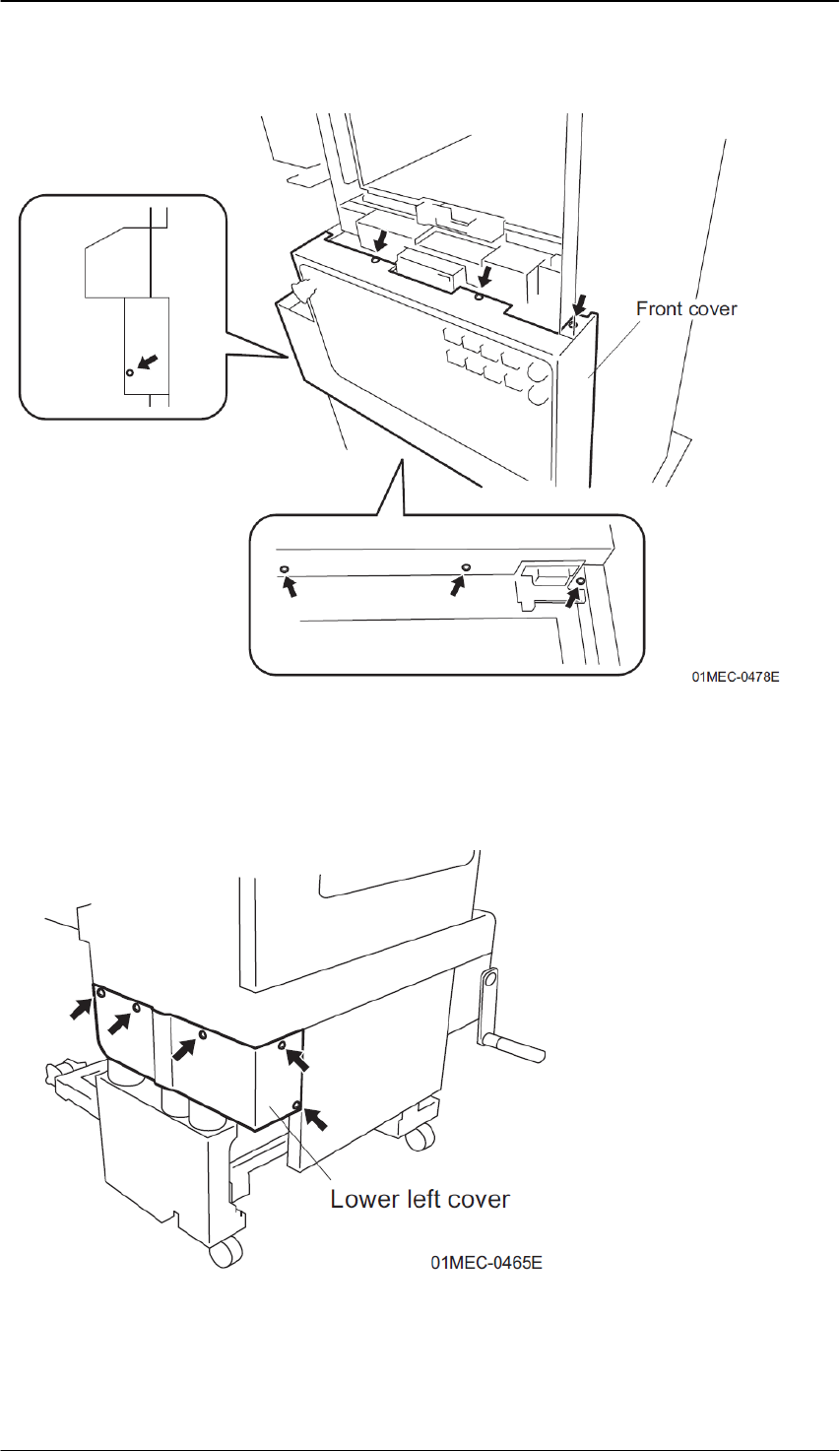 Front cover

01MEC-0478E

Lower left cover

01MEC-0465E