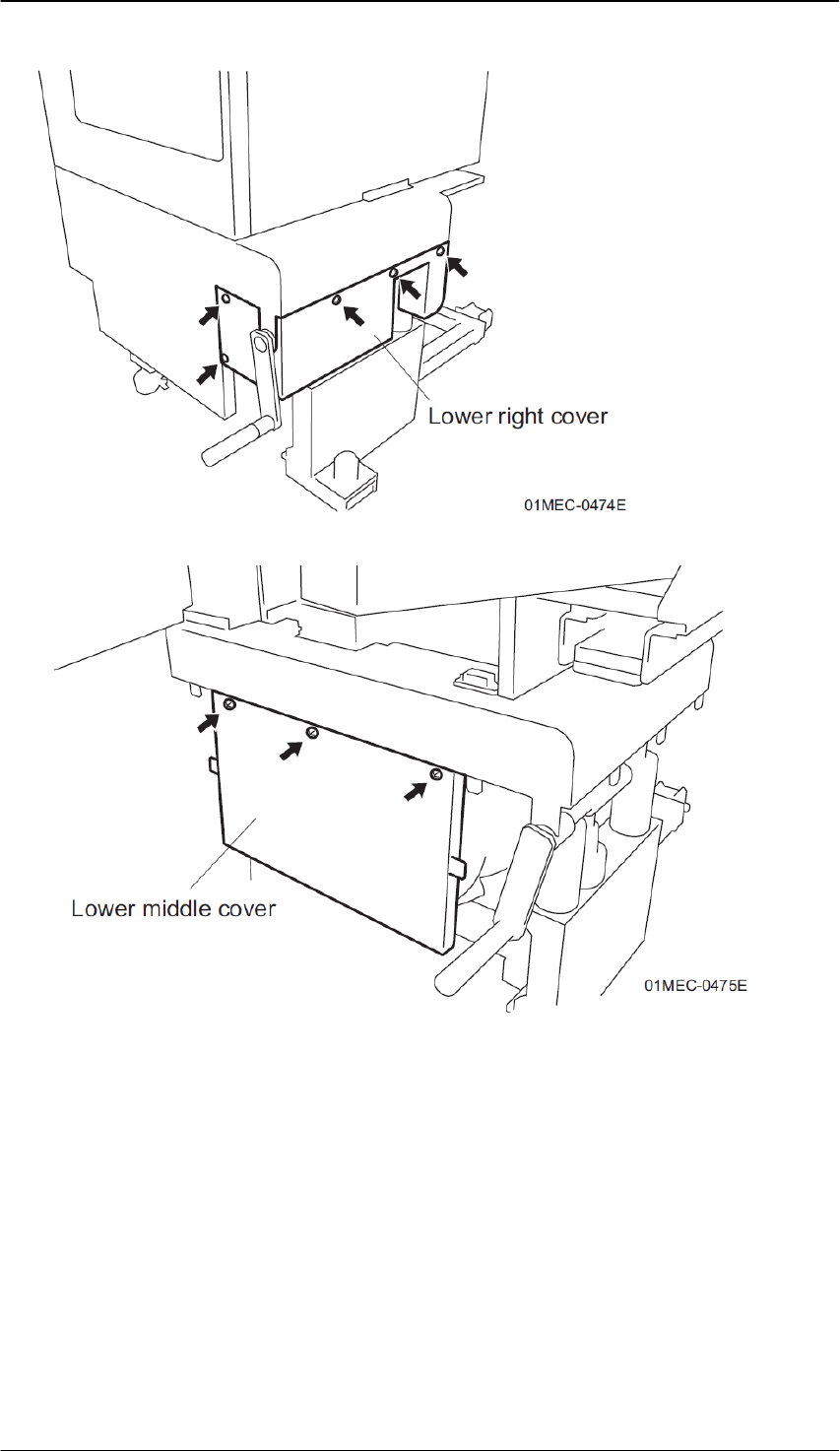 Lower right cover

01MEC-0474E

Lower middle cover

01MEC-0475E