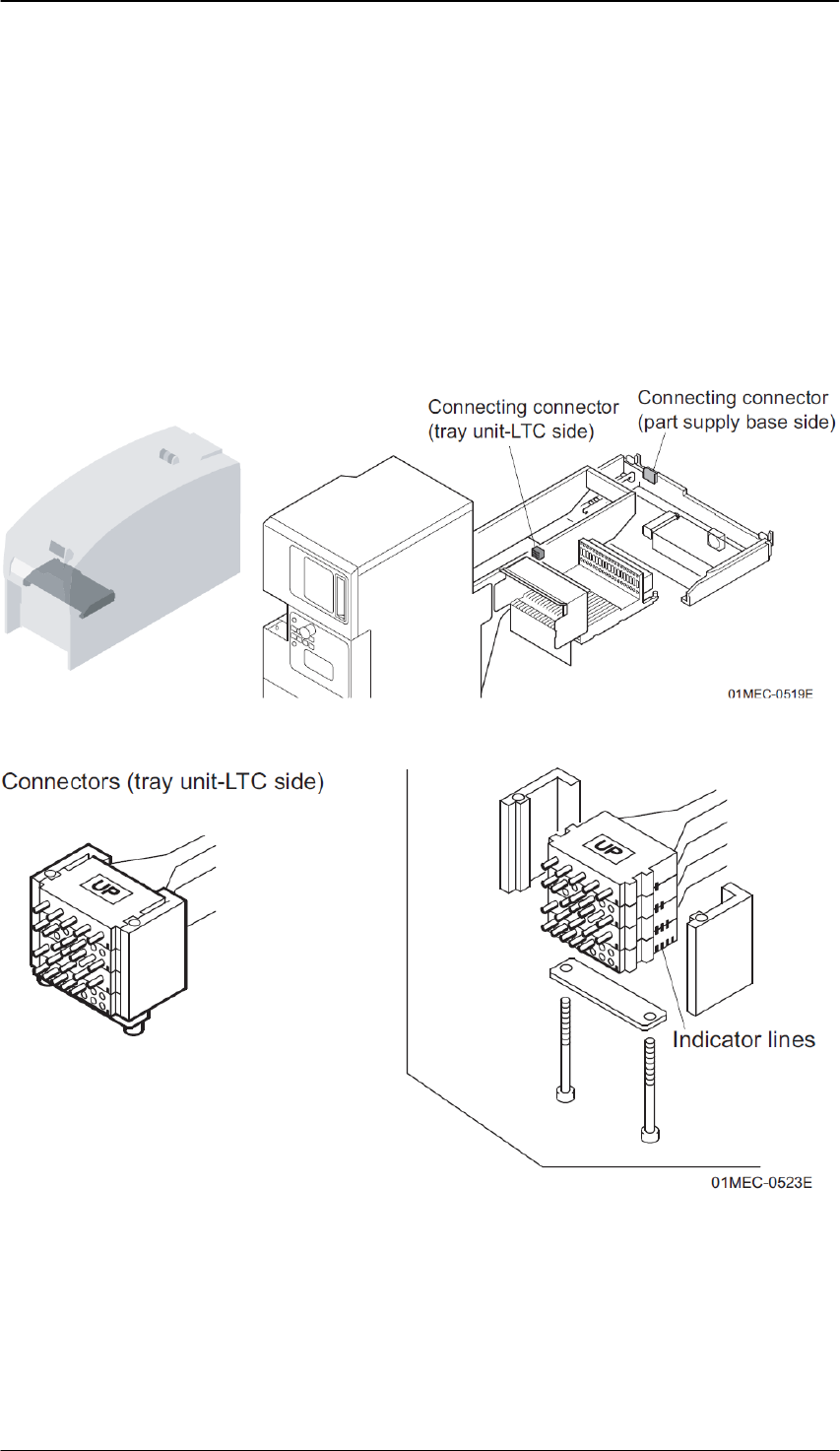 Connecting connector (tray unit-LTC side)

Connecting connector (part supply base side)

01MEC-0519E

Connectors (tray unit-LTC side)

UP

UP

Indicator lines

01MEC-0523E