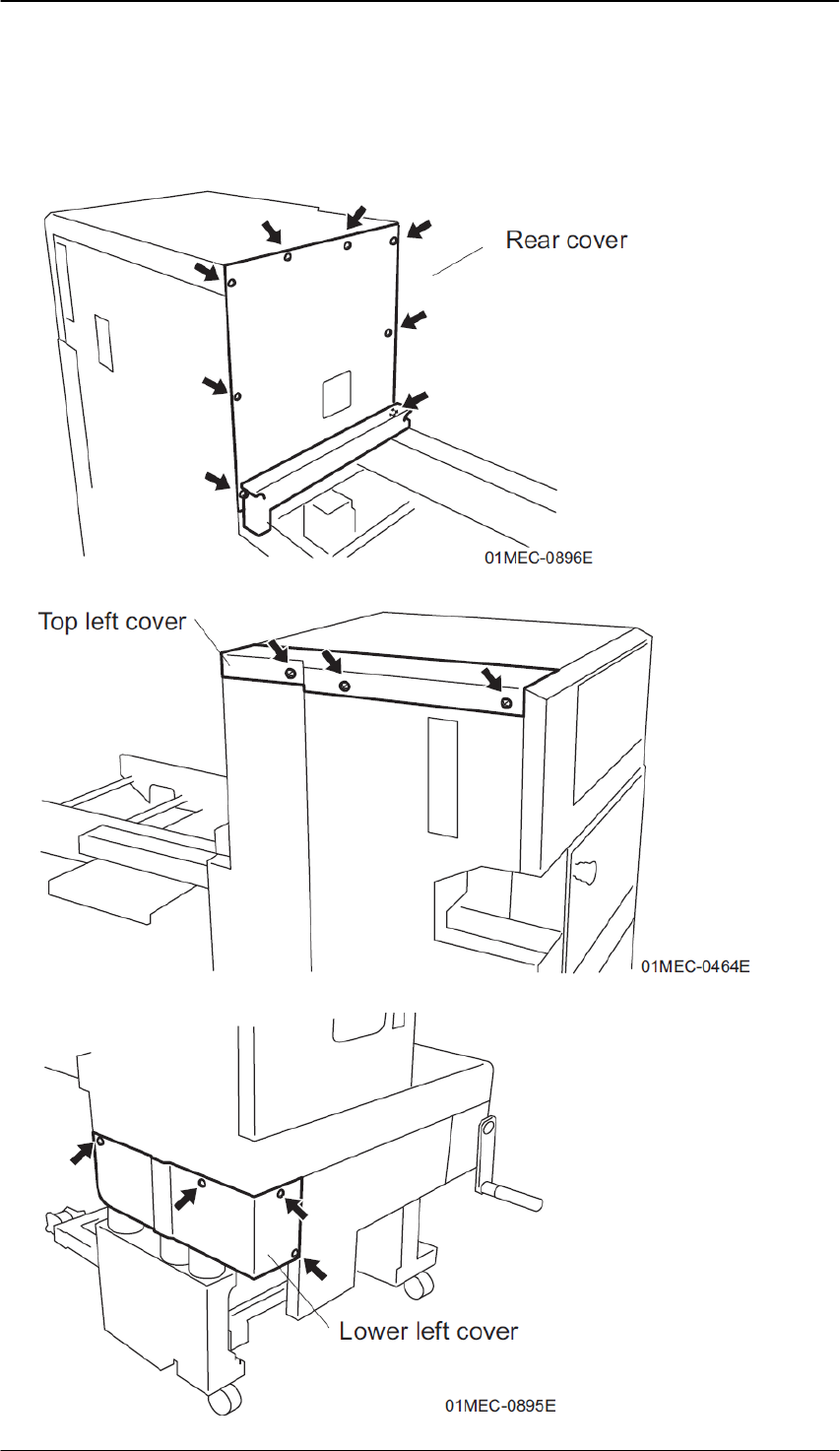 Rear cover

01MEC-0896E

Top left cover

01MEC-0464E

Lower left cover

01MEC-0895E