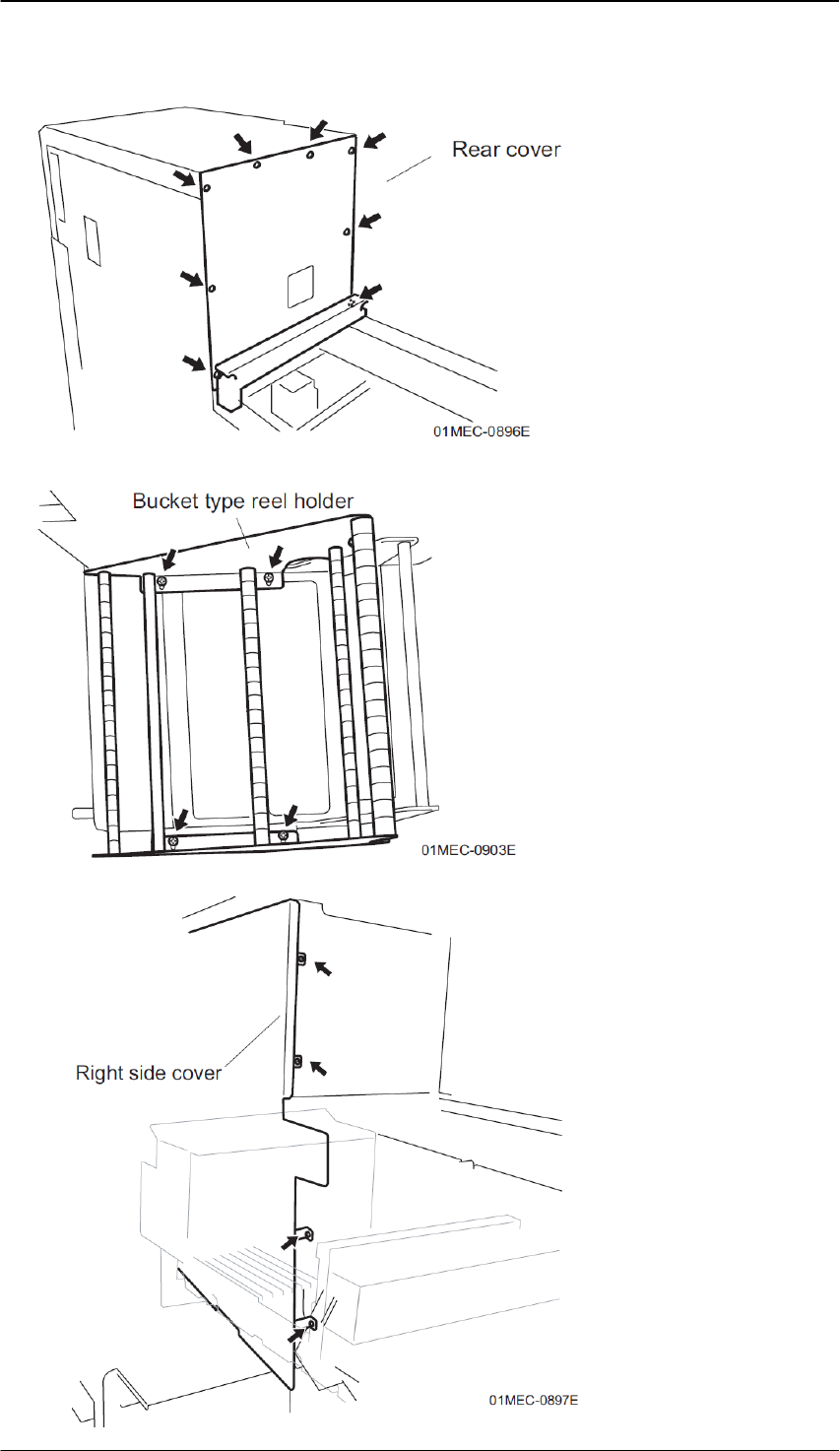 Rear cover

01MEC-0896E

Bucket type reel holder

01MEC-0903E

Right side cover

01MEC-0897E