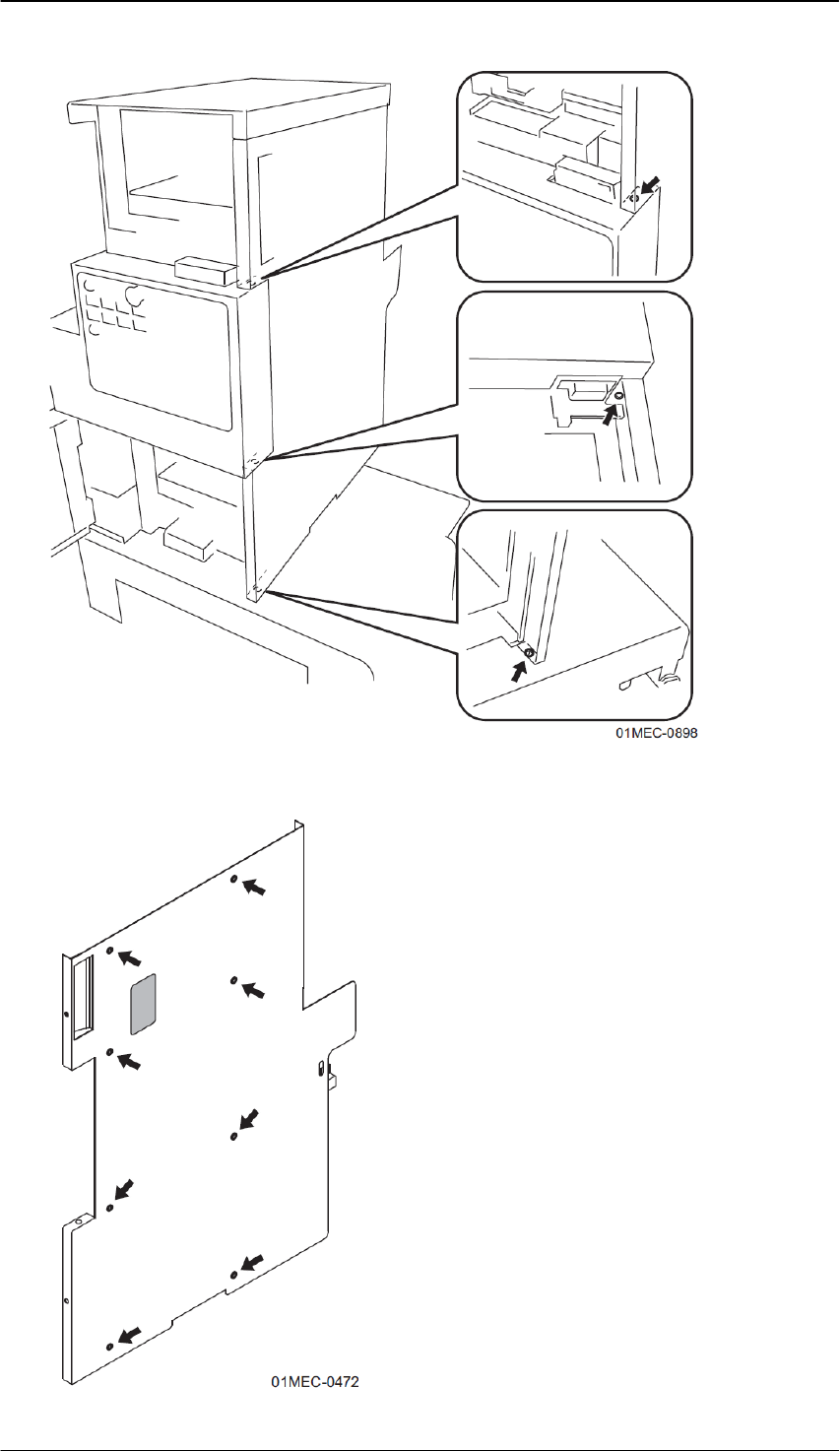 01MEC-0898

01MEC-0472