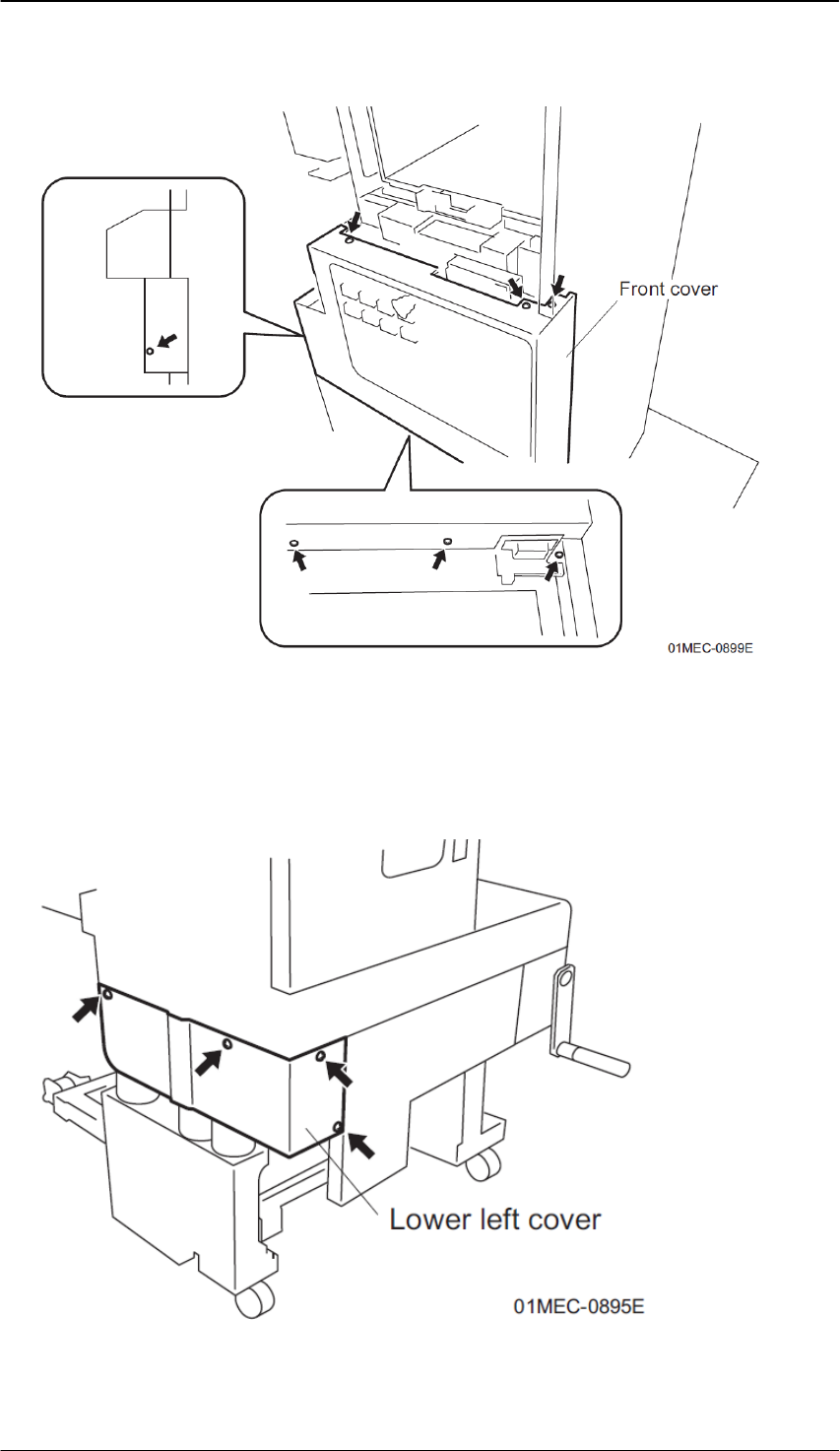 Front cover

01MEC-0899E

Lower left cover

01MEC-0895E