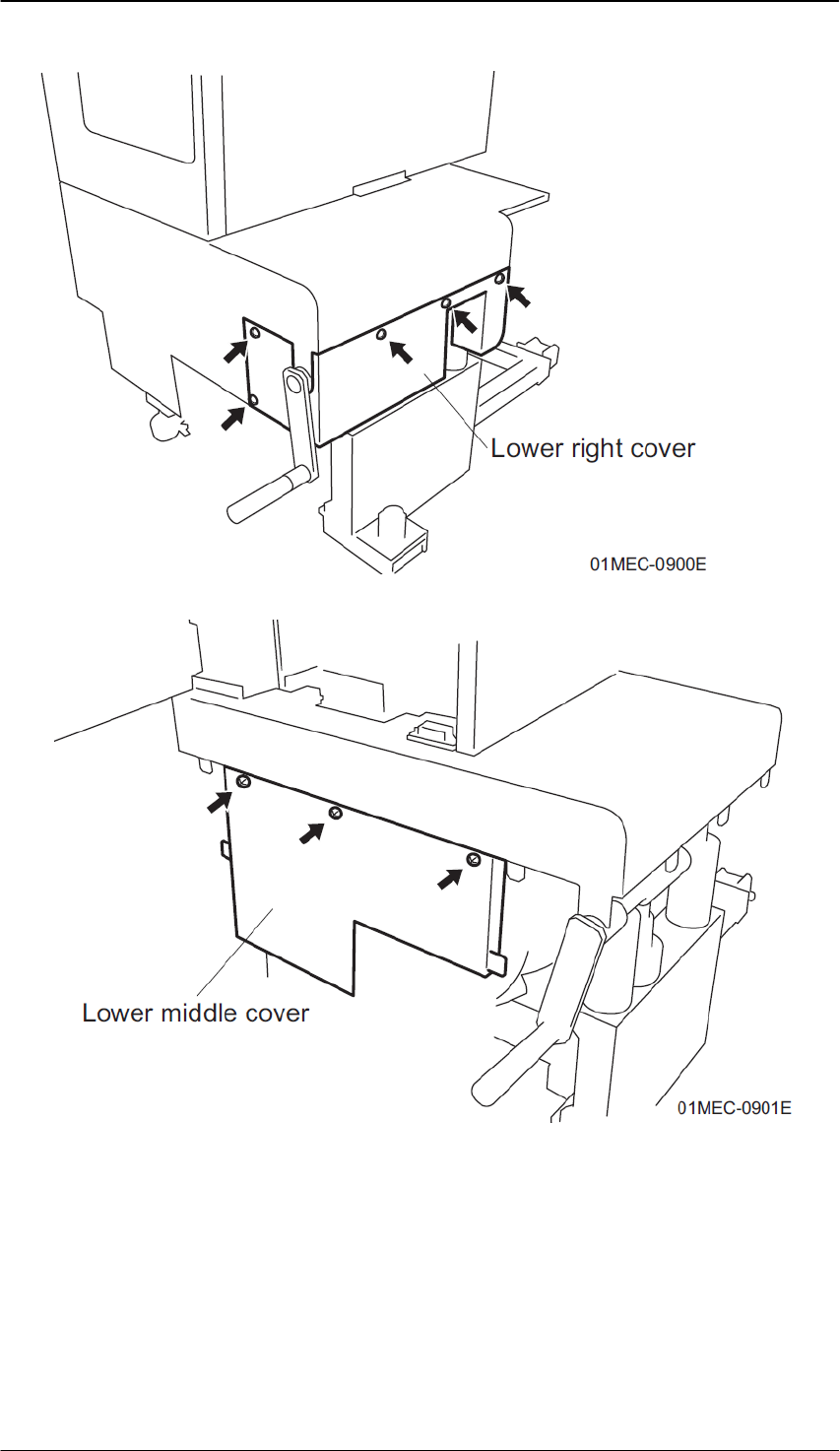 Lower right cover

01MEC-0900E

Lower middle cover

01MEC-0901E