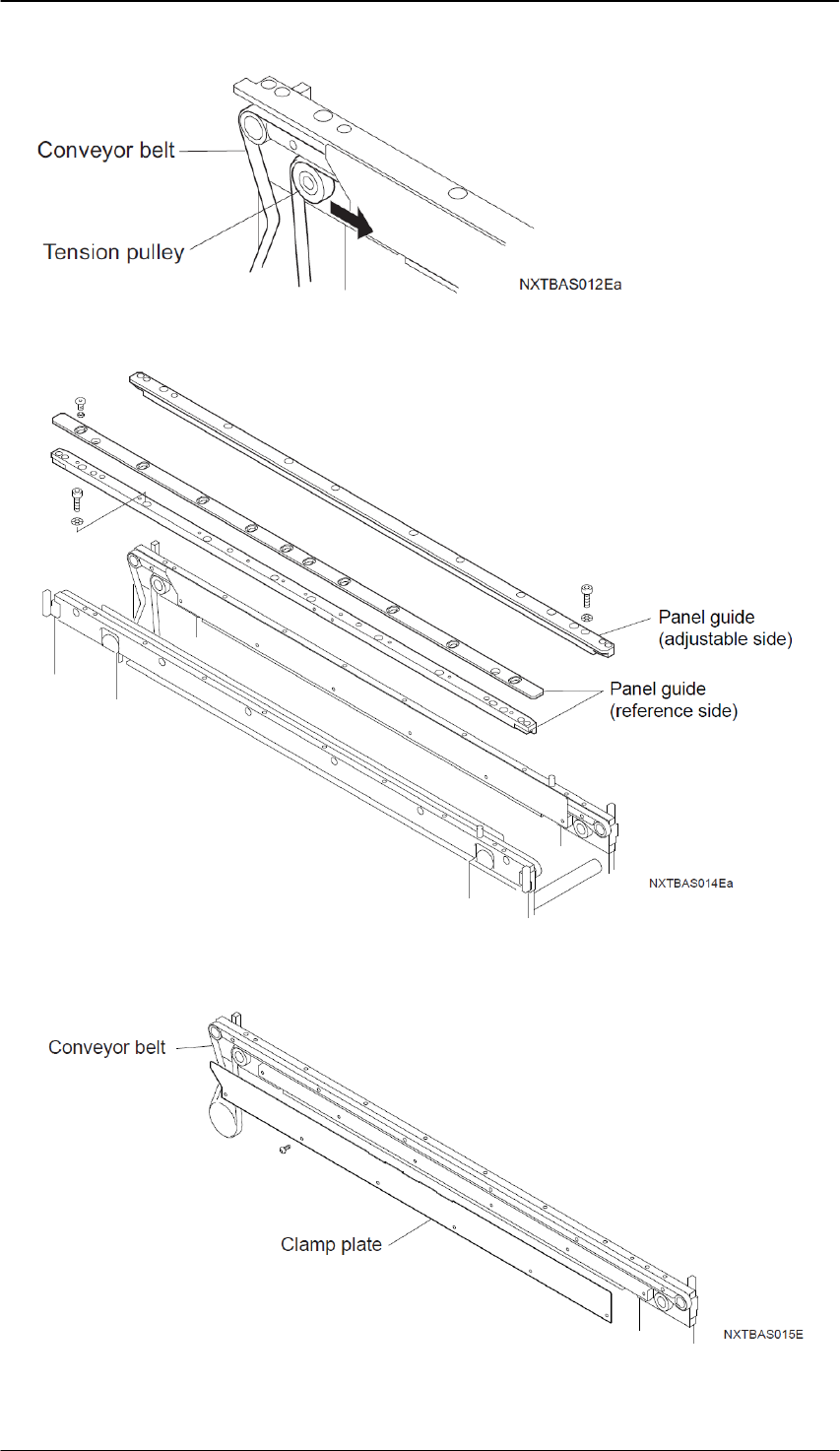 Conveyor belt

Tension pulley

NXTBAS012Ea

Panel guide
(adjustable side)

Panel guide
(reference side)

NXTBAS014Ea

Conveyor belt

Clamp plate

NXTBAS015E