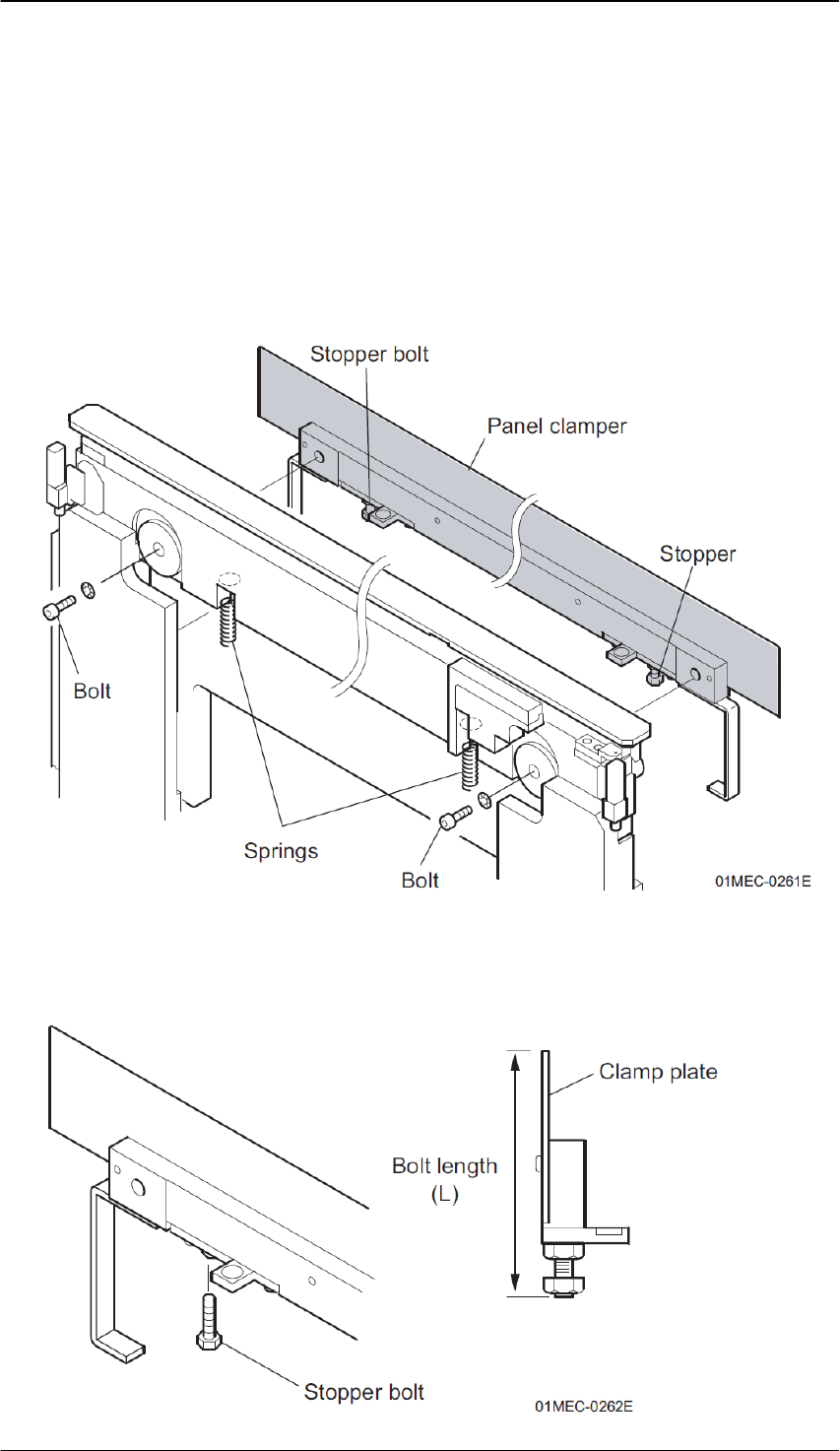 Stopper bolt

Panel clamper

Stopper

Bolt

Springs

Bolt

01MEC-0261E

Clamp plate

Bolt length
(L)

Stopper bolt

01MEC-0262E