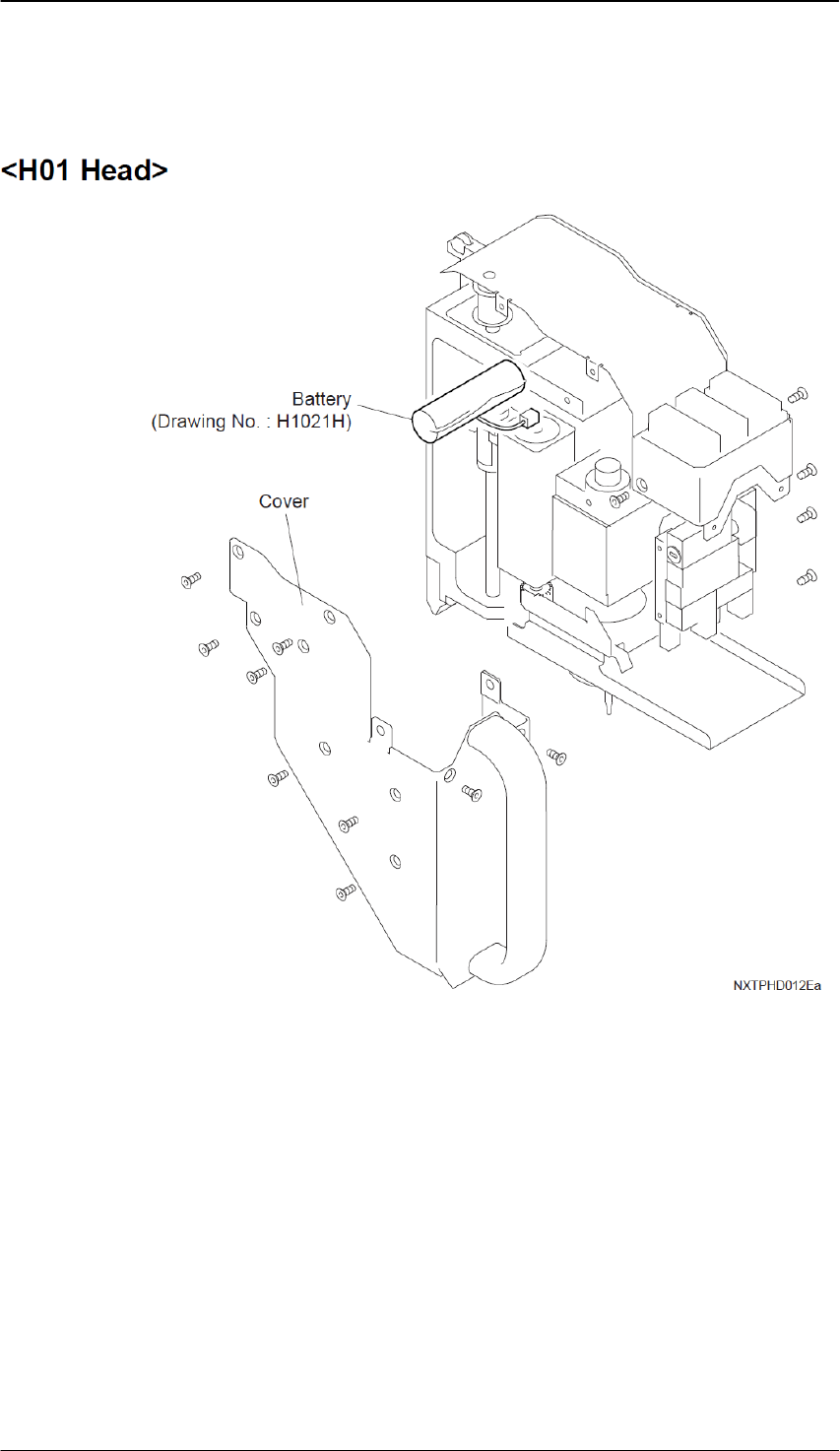 <H01 Head>

Battery
(Drawing No. : H1021H)

Cover

NXTPHD012Ea