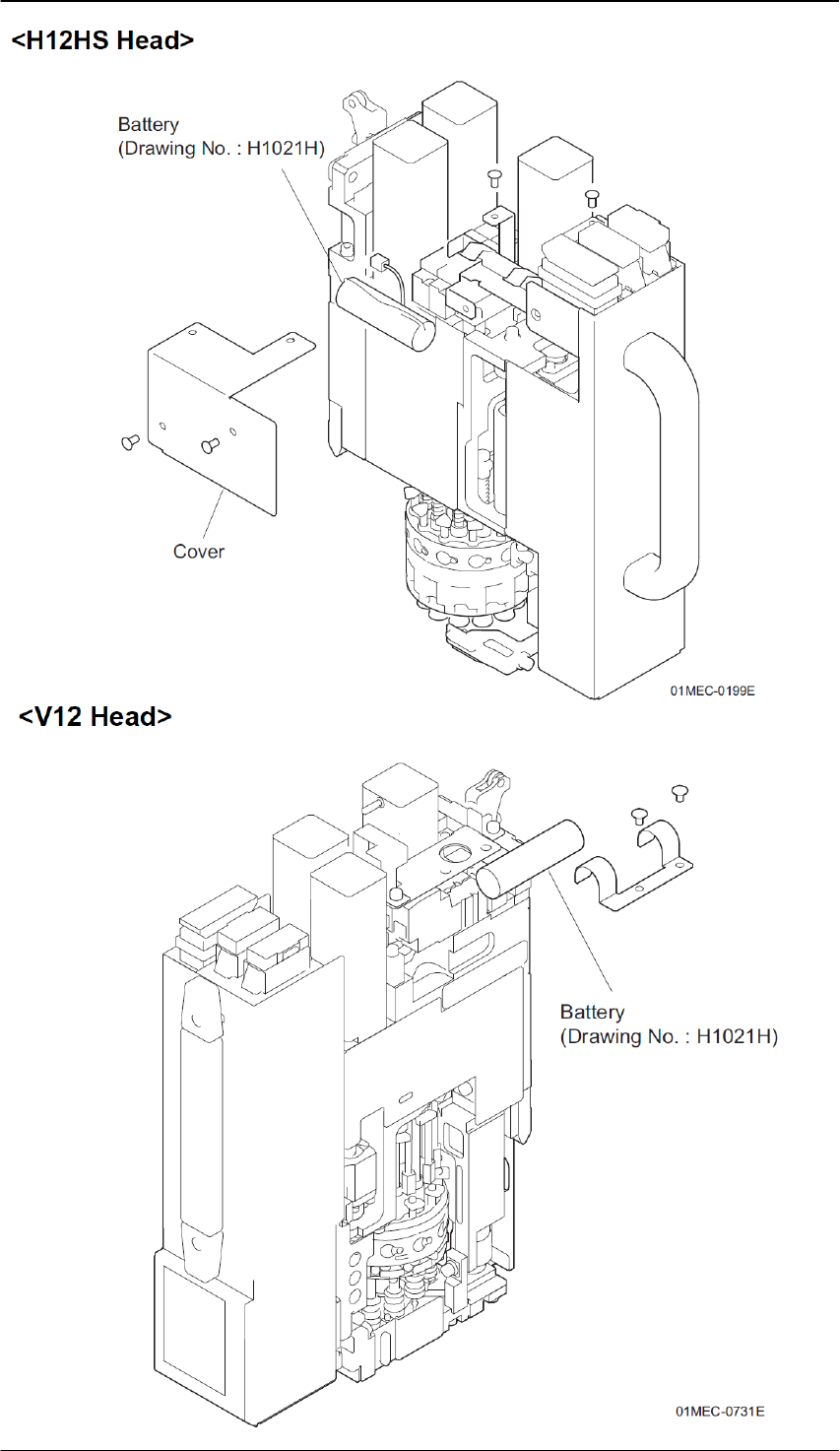 <H12HS Head>

Battery
(Drawing No. : H1021H)

Cover

01MEC-0199E

<V12 Head>

Battery
(Drawing No. : H1021H)

01MEC-0731E