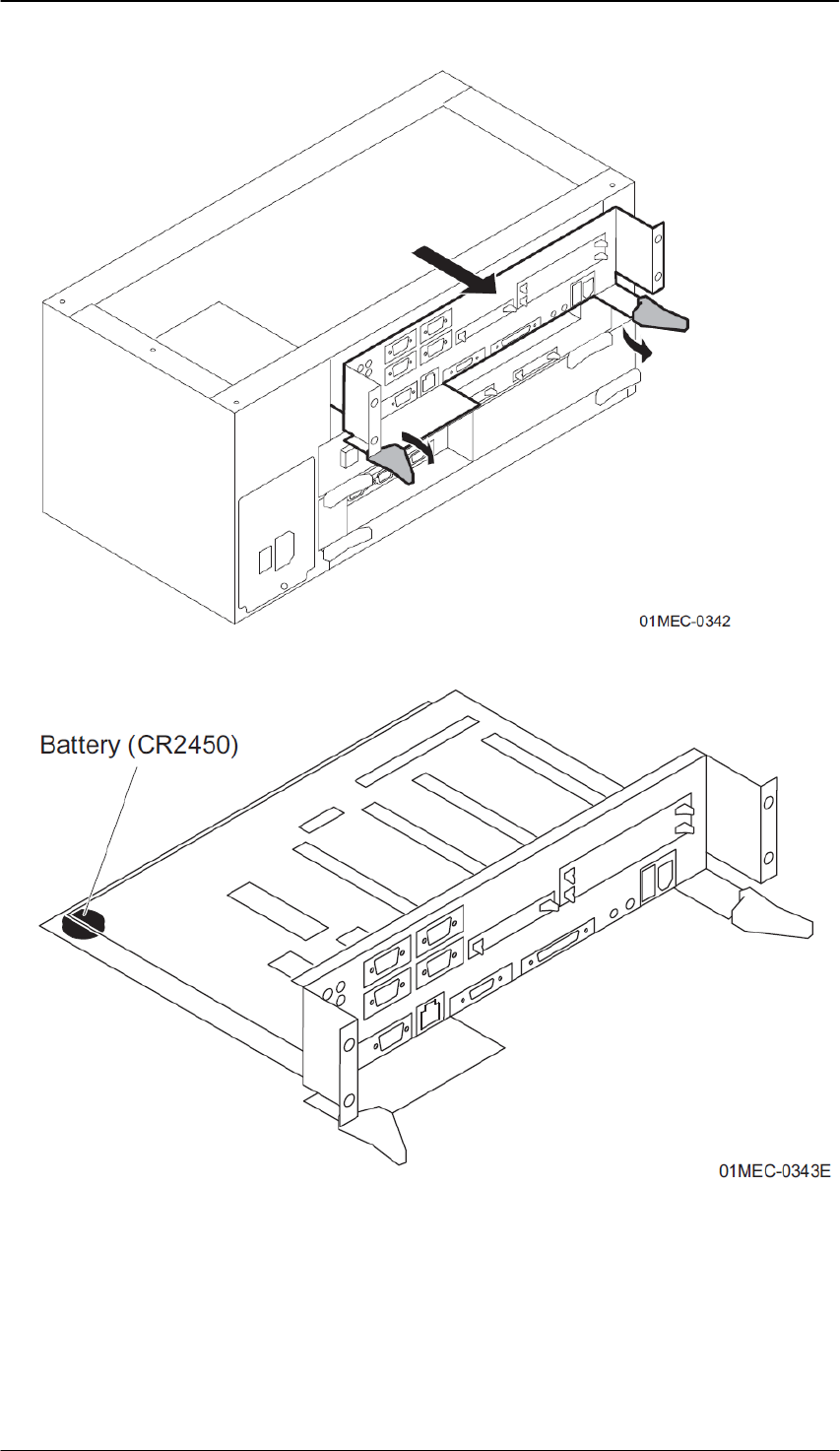 01MEC-0342

Battery (CR2450)

01MEC-0343E