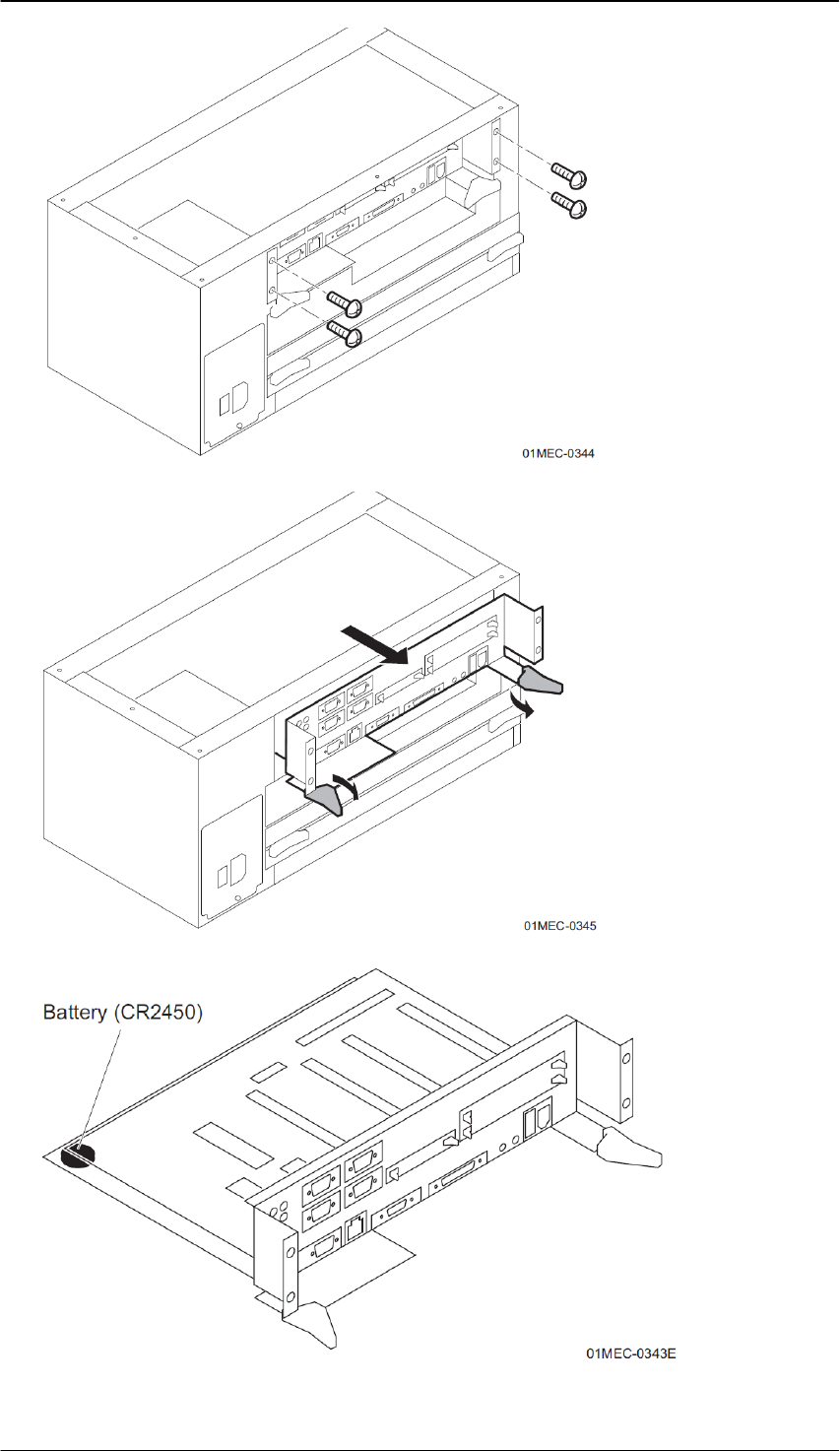 01MEC-0344

01MEC-0345

Battery (CR2450)

01MEC-0343E