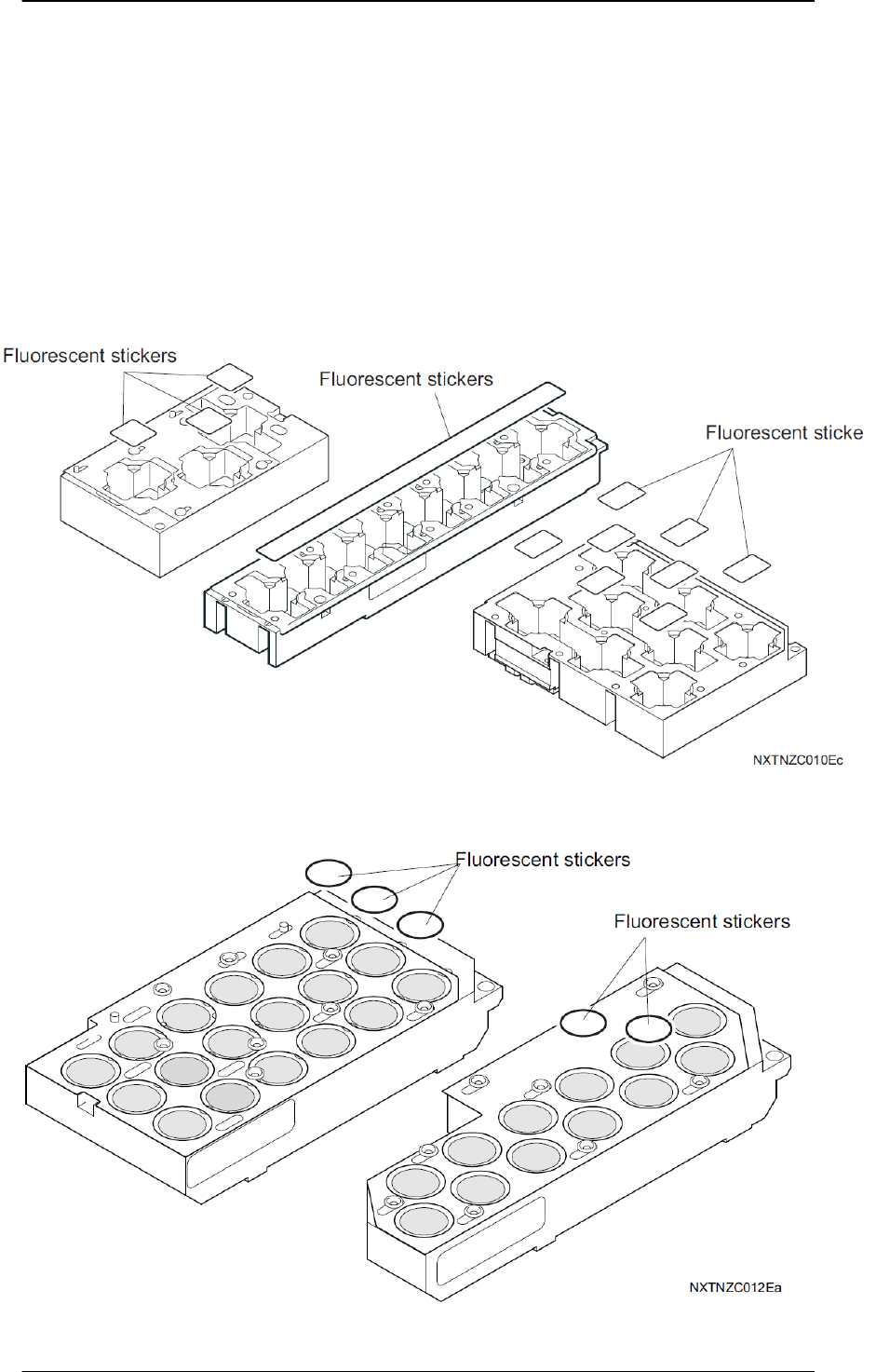 Fluorescent stickers

Fluorescent stickers

Fluorescent sticke

NXTNZC010Ec

Fluorescent stickers

Fluorescent stickers

NXTNZC012Ea