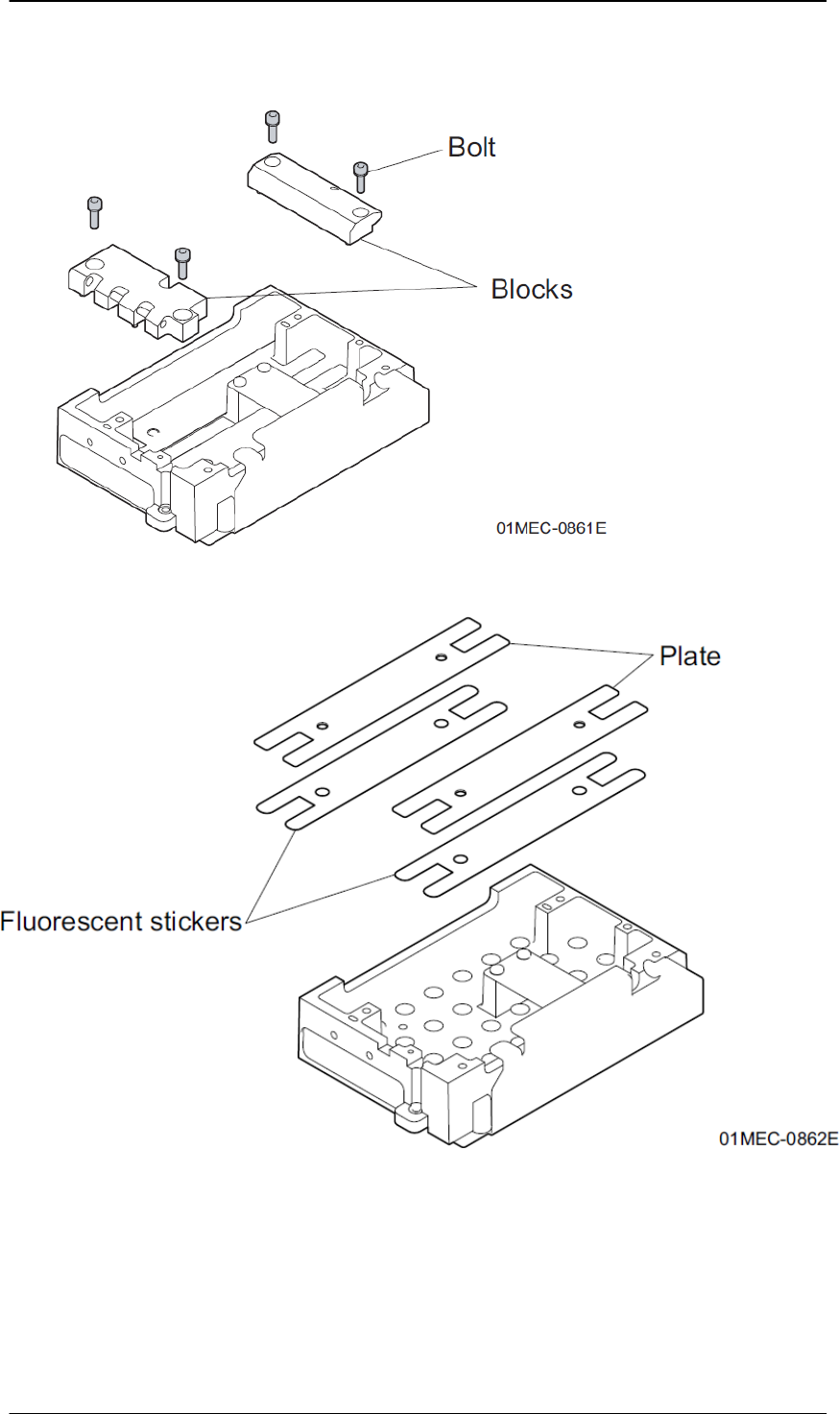 Bolt

Blocks

01MEC-0861E

Plate

Fluorescent stickers

01MEC-0862E