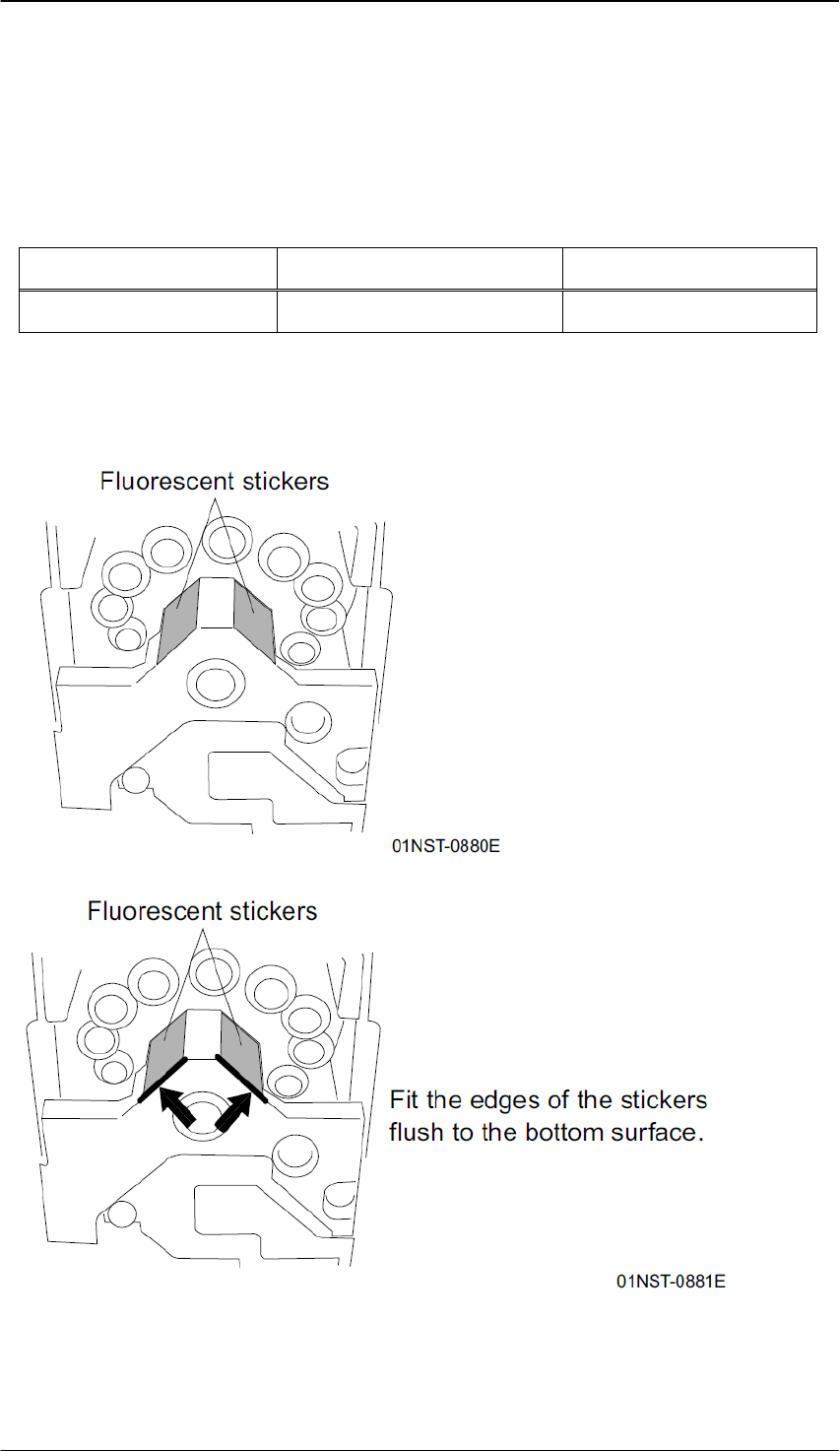 Fluorescent stickers

01NST-0880E

Fluorescent stickers

Fit the edges of the stickers flush to the bottom surface.

01NST-0881E