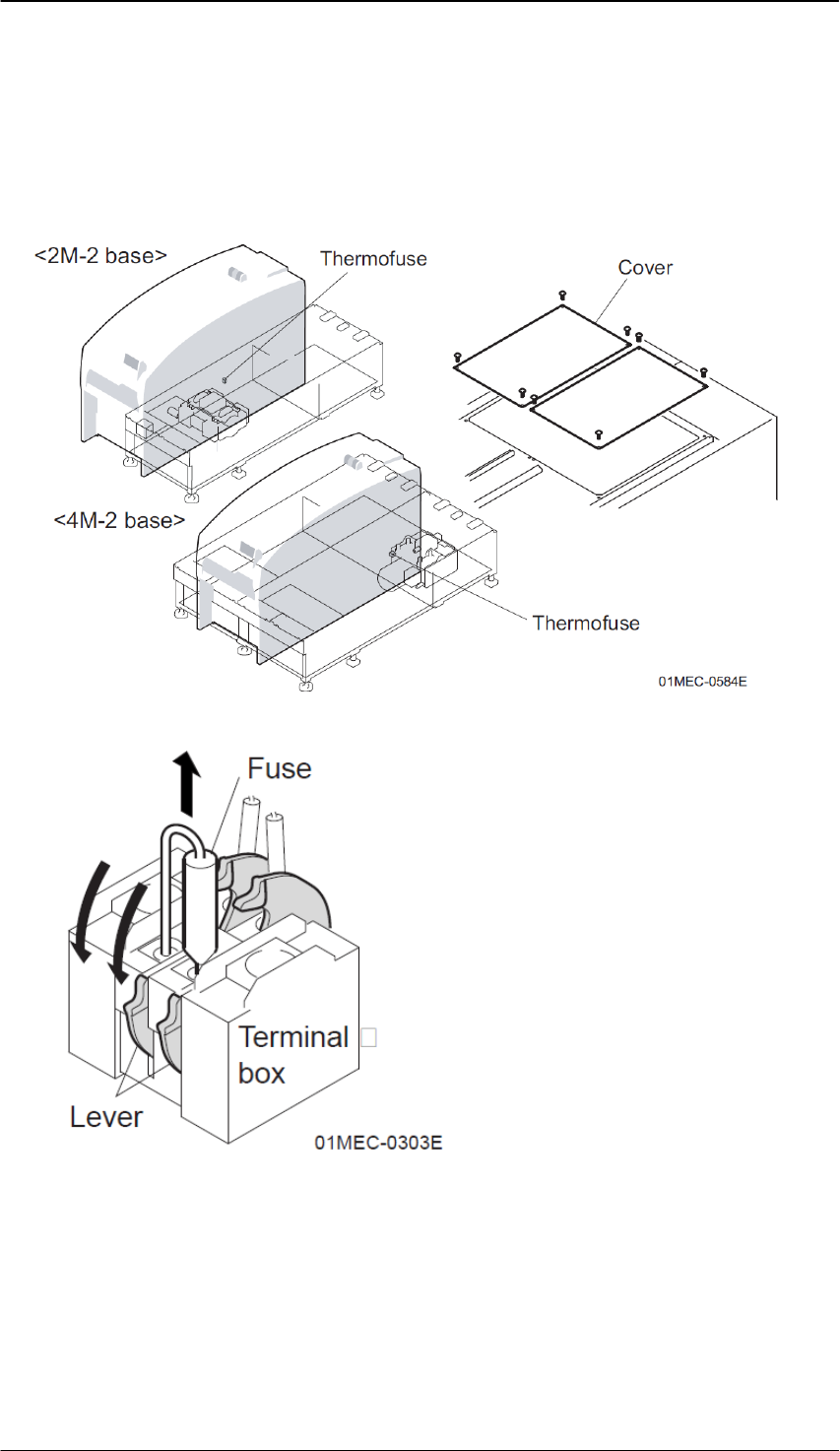 <2M-2 base>
Thermofuse
Cover
<4M-2 base>
Thermofuse
01MEC-0584E

Fuse
Terminal box
Lever
01MEC-0303E