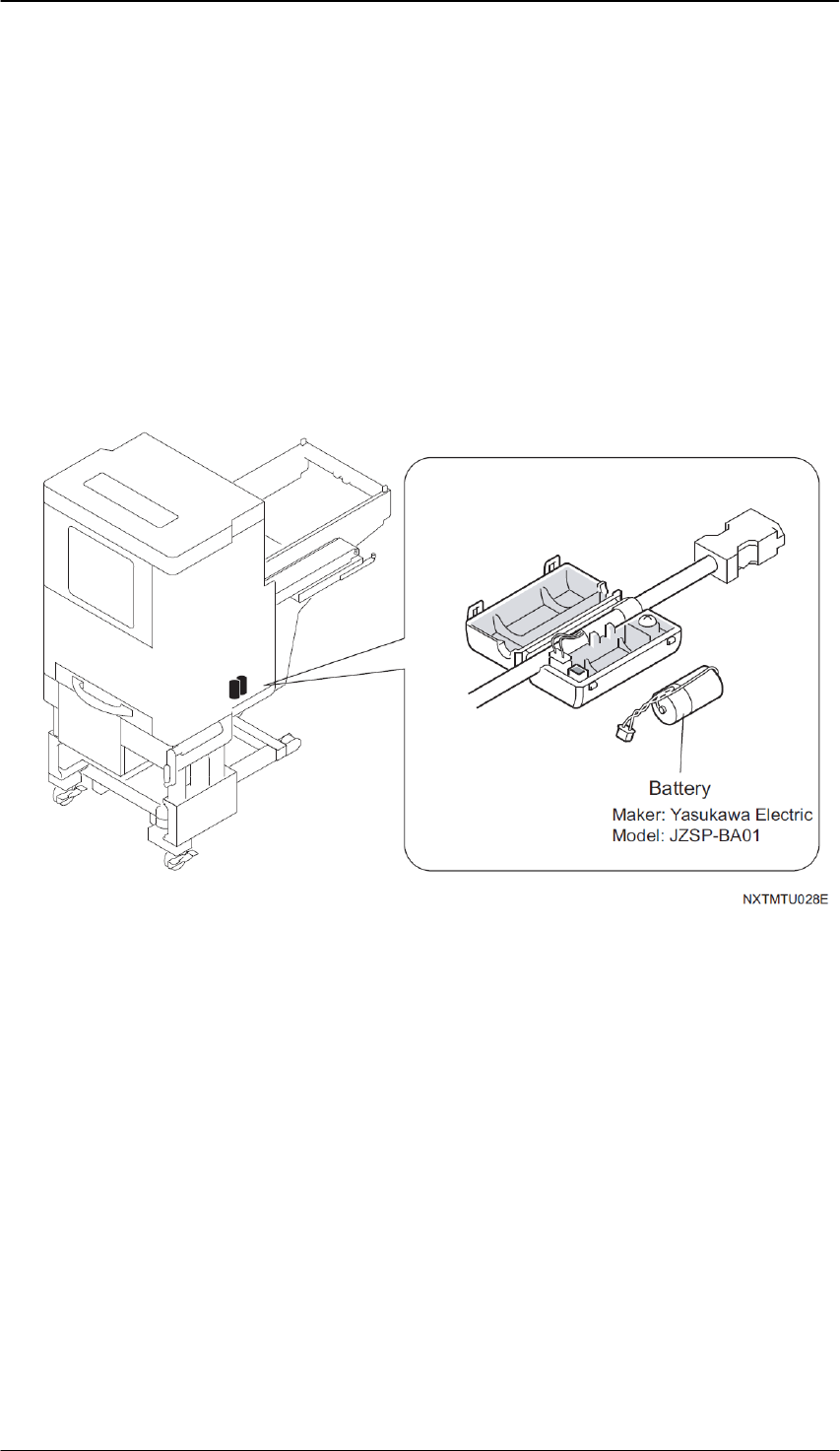 Battery
Maker: Yasukawa Electric
Model: JZSP-BA01

NXTMTU028E