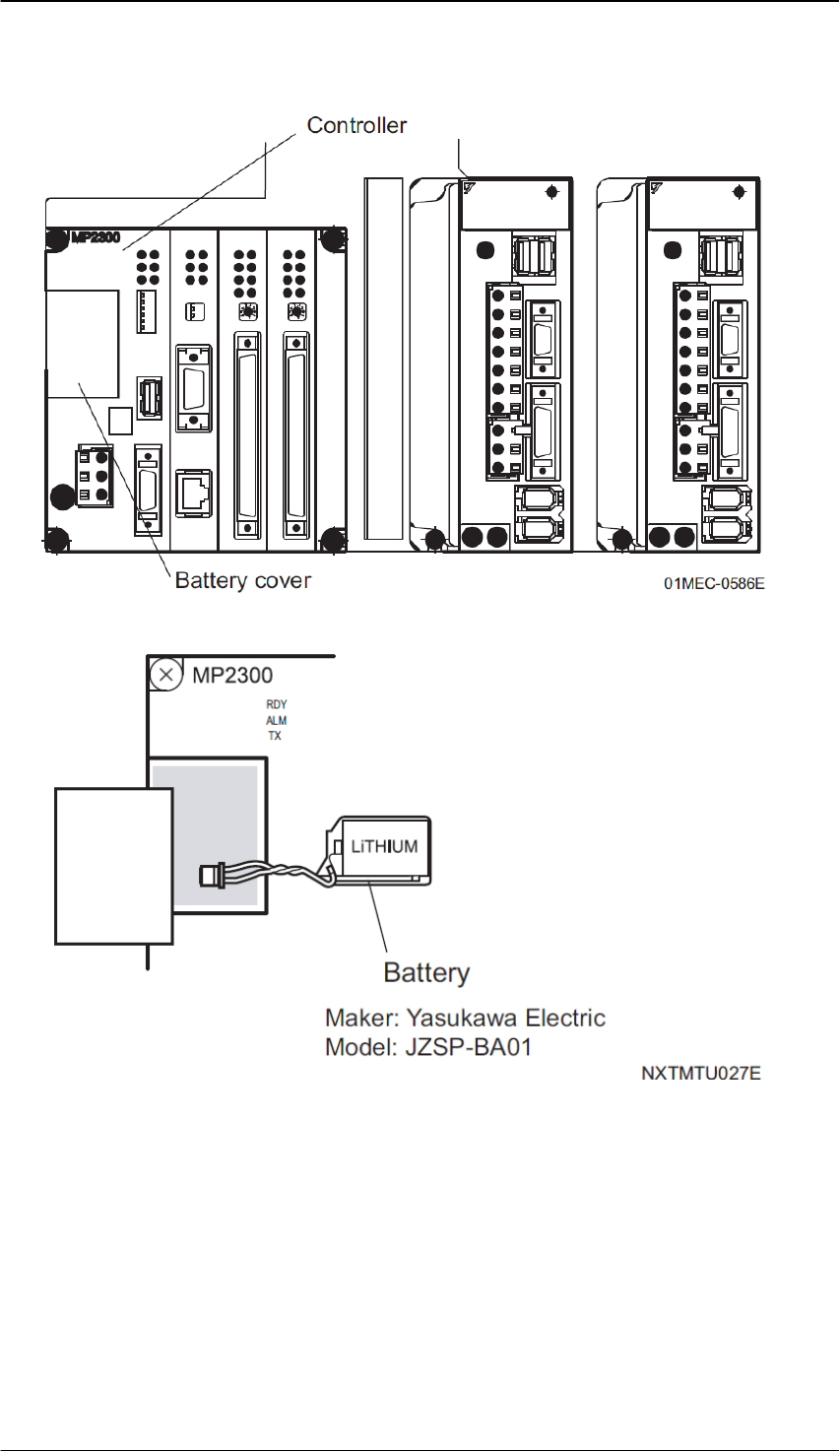 Controller

MP2300

Battery cover

01MEC-0586E

MP2300

RDY
ALM
TX

LiTHIUM

Battery

Maker: Yasukawa Electric
Model: JZSP-BA01

NXTMTU027E