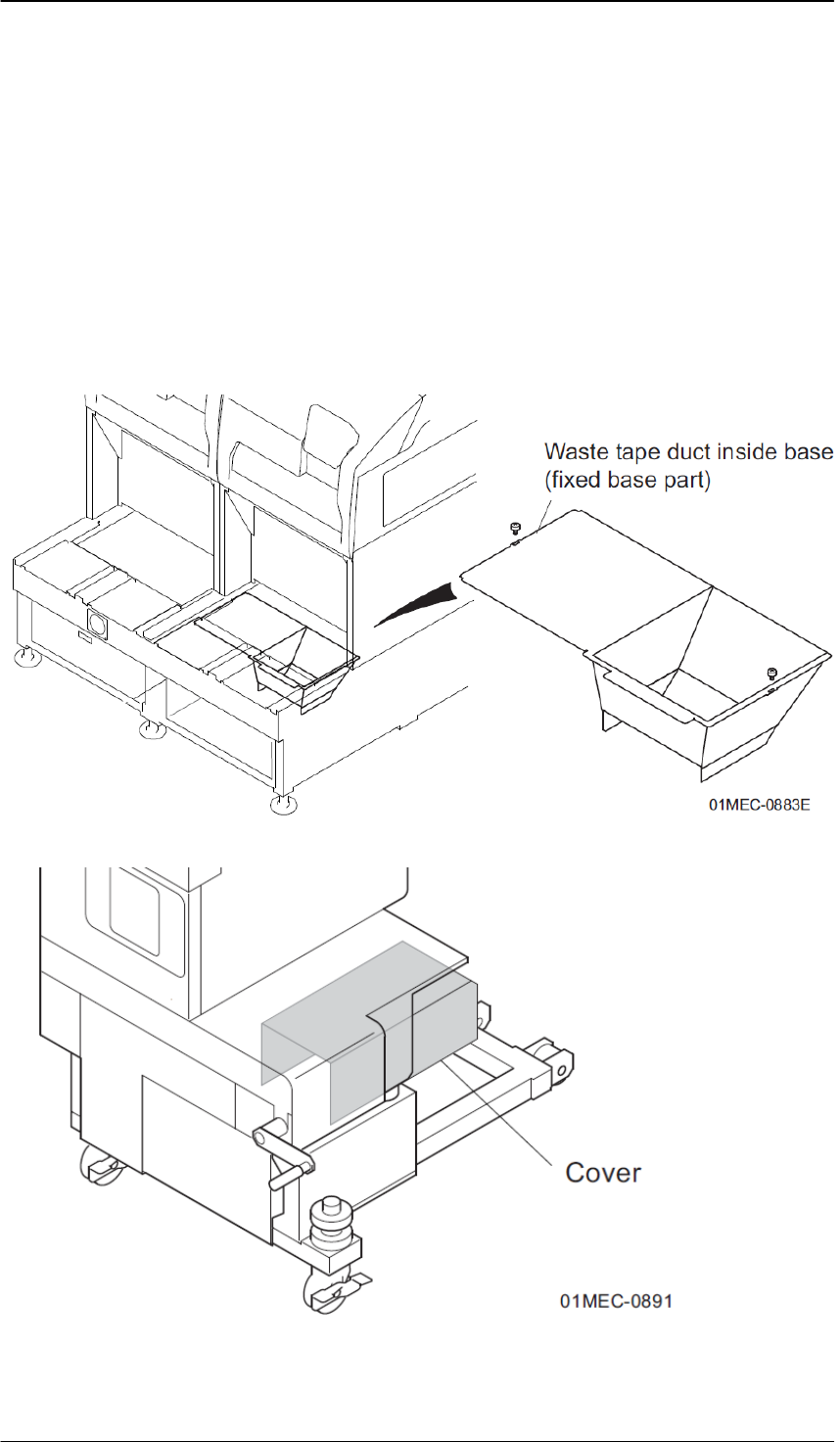 Waste tape duct inside base (fixed base part)

01MEC-0883E

Cover

01MEC-0891